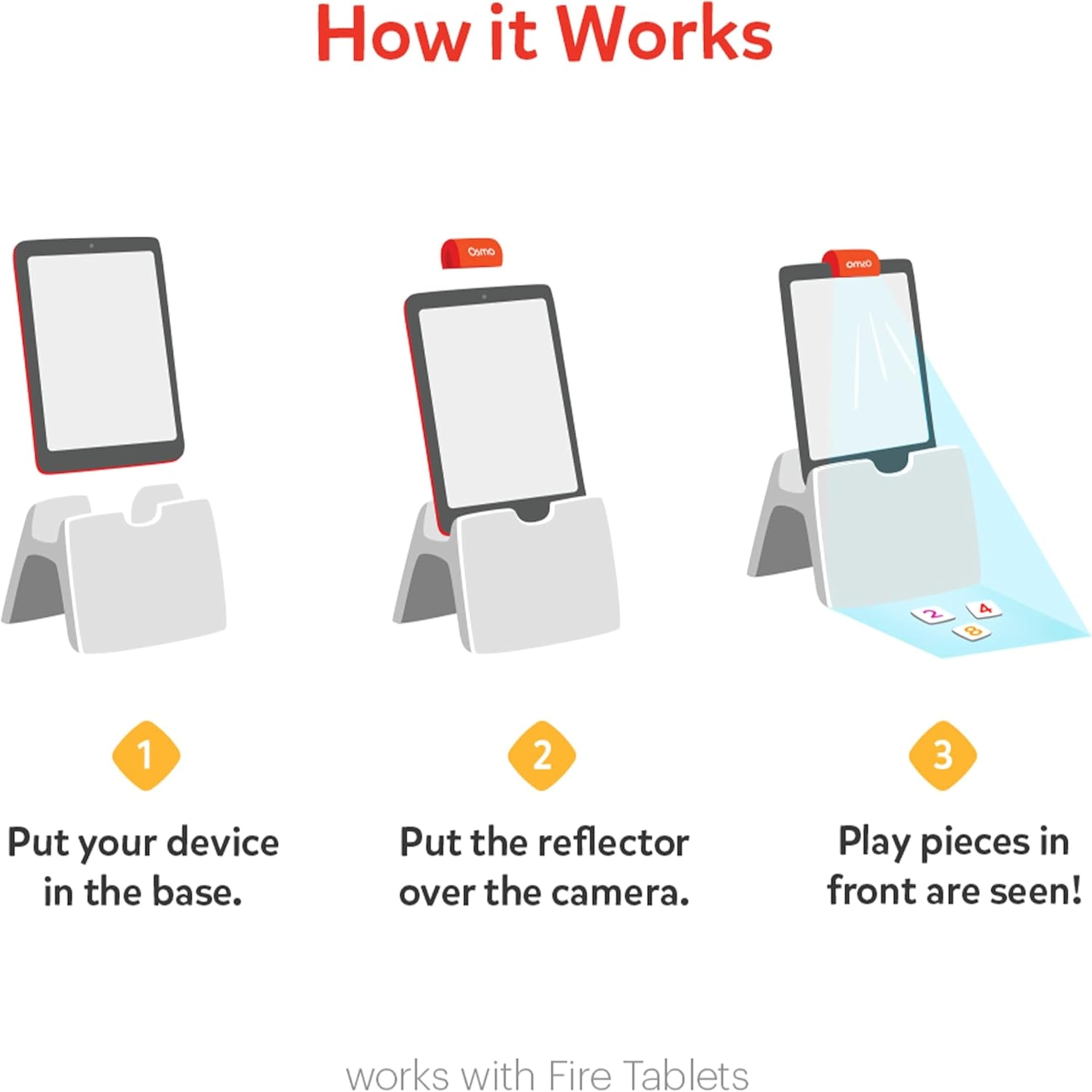 How it Works

osmo

osmo

2 4 8

1

Put your device in the base.

2

Put the reflector over the camera.

3

Play pieces in front are seen!

works with Fire Tablets