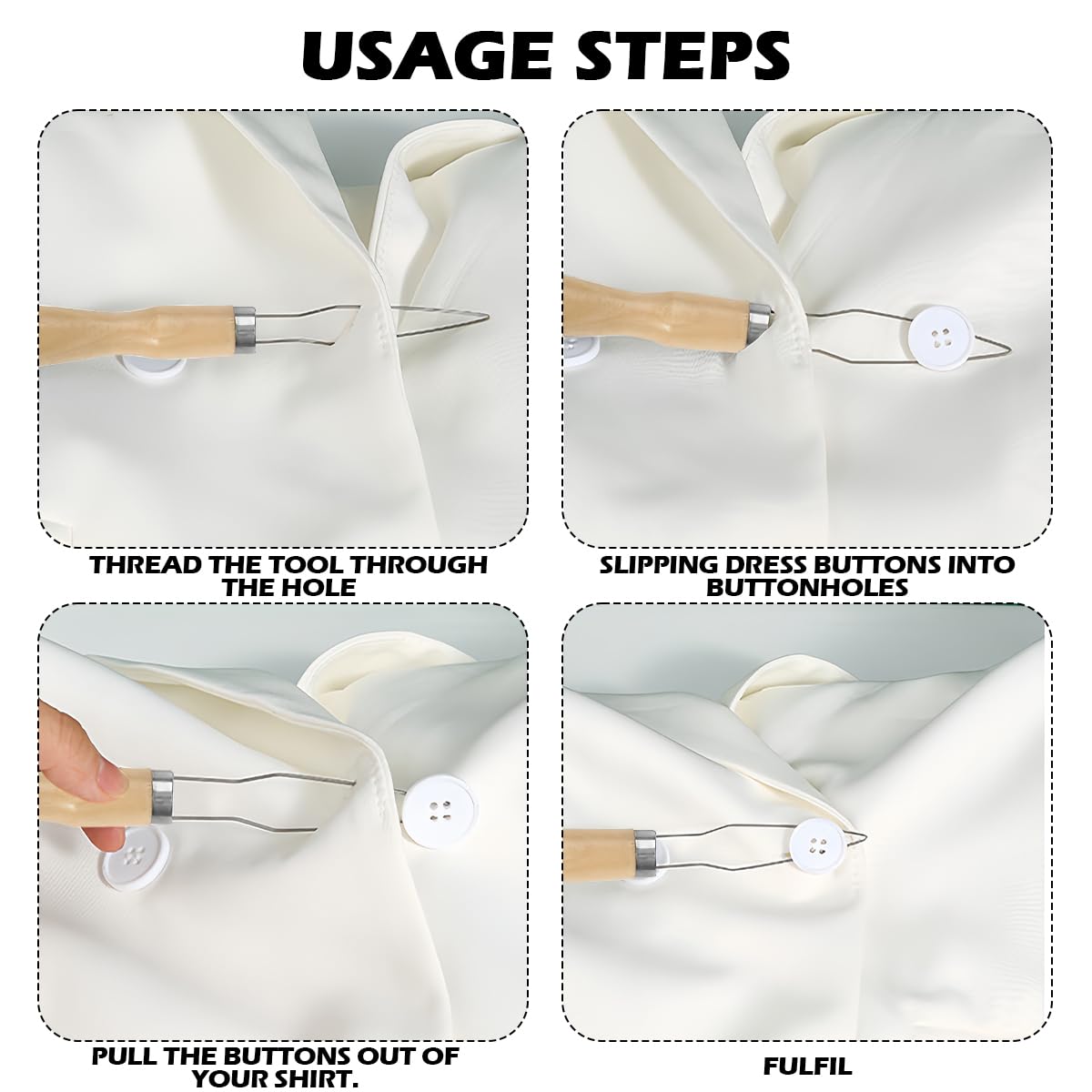 USAGE STEPS

THREAD THE TOOL THROUGH THE HOLE

SLIPPING DRESS BUTTONS INTO BUTTONHOLES

PULL THE BUTTONS OUT OF YOUR SHIRT.

FULFIL