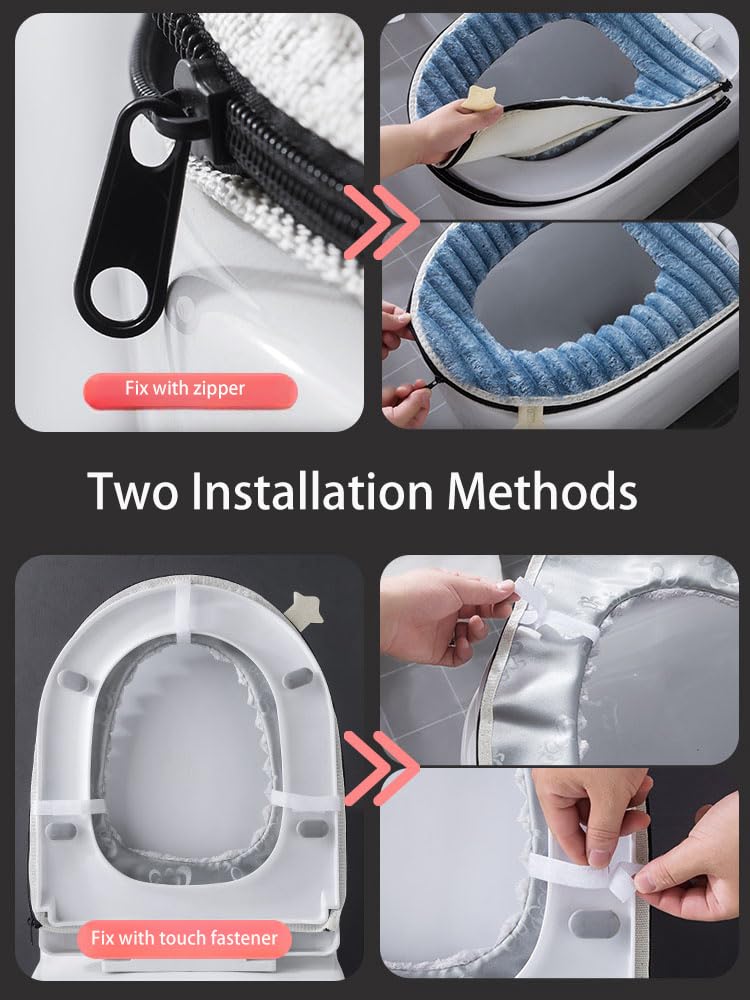 Fix with zipper

Two Installation Methods

Fix with touch fastener