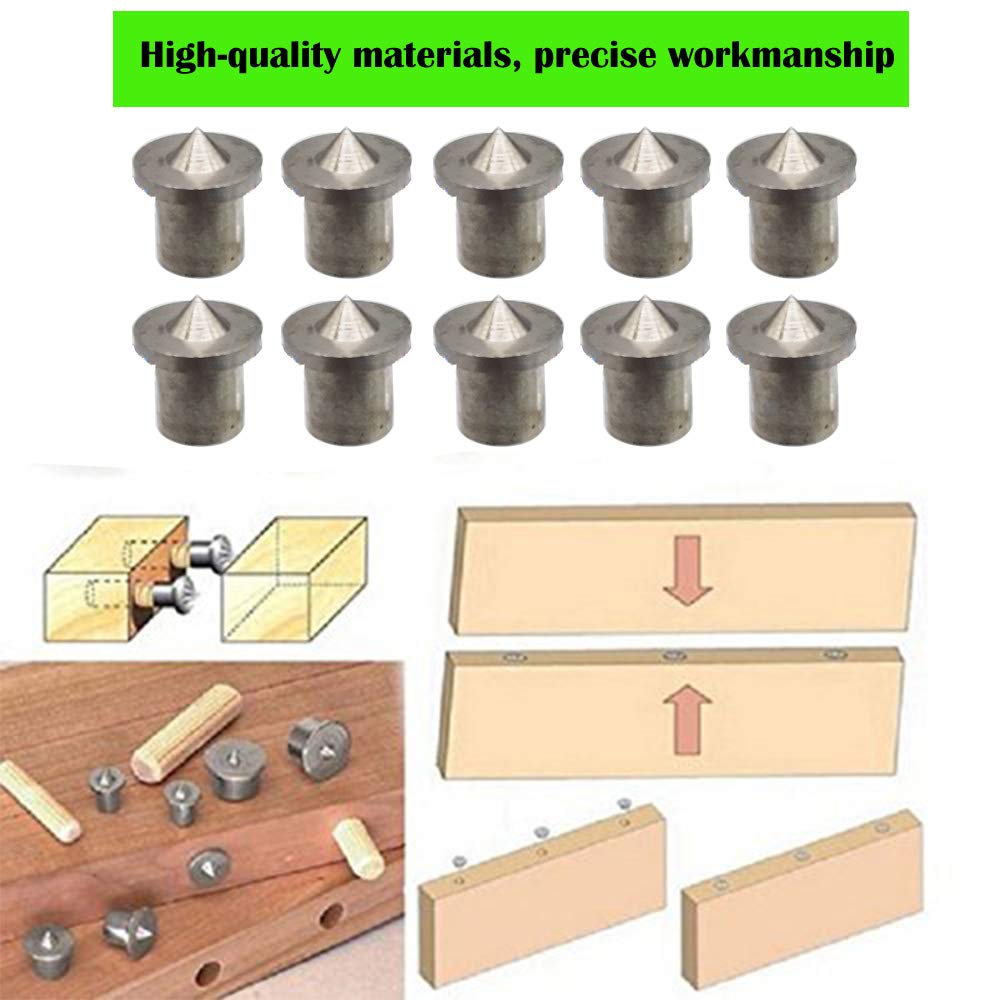 High-quality materials, precise workmanship