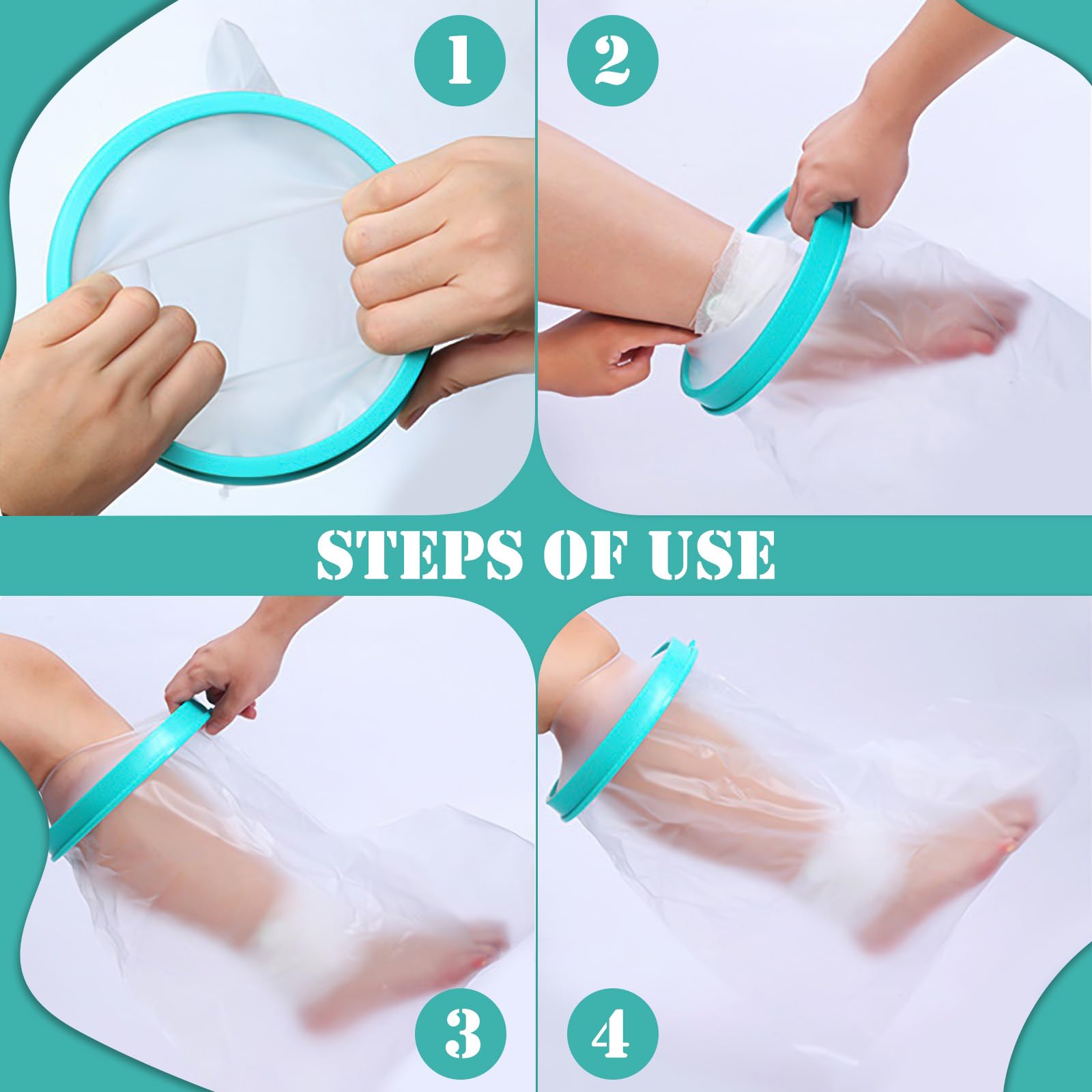 1

2

STEPS OF USE

3

4