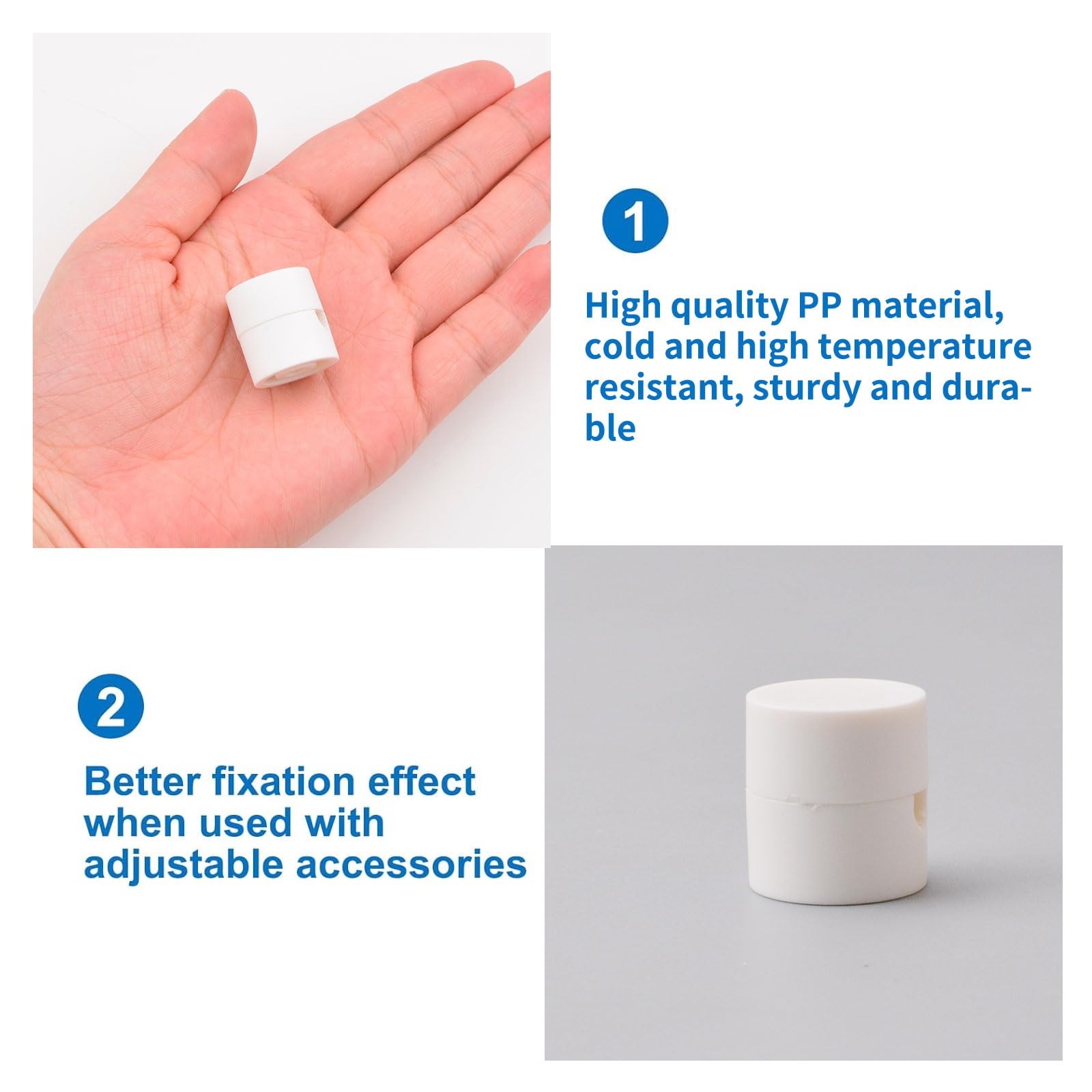 1

High quality PP material, cold and high temperature resistant, sturdy and durable

2

Better fixation effect when used with adjustable accessories