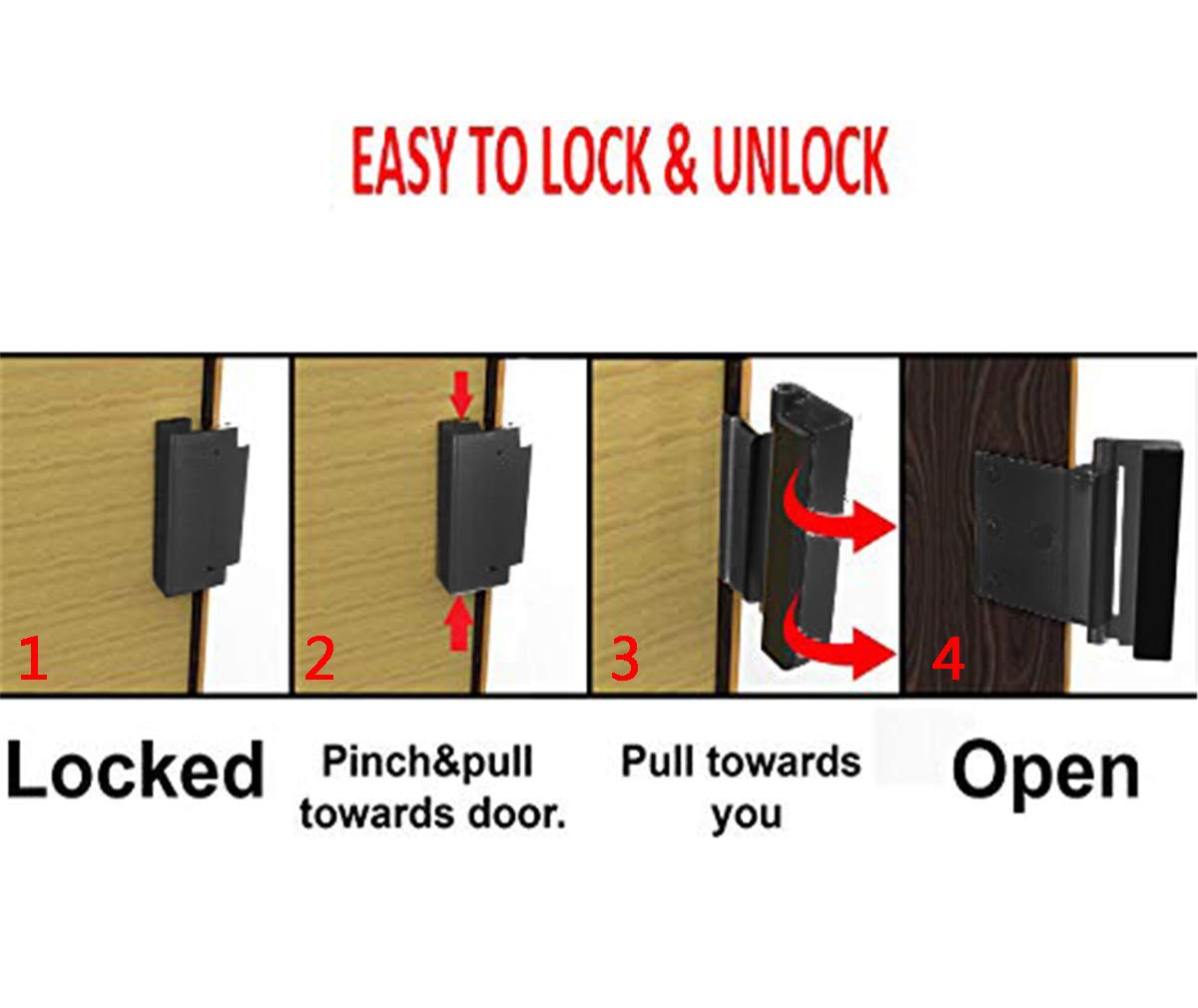 EASY TO LOCK & UNLOCK

1

2

3

4

Locked

Pinch&pull towards door.

Pull towards you

Open