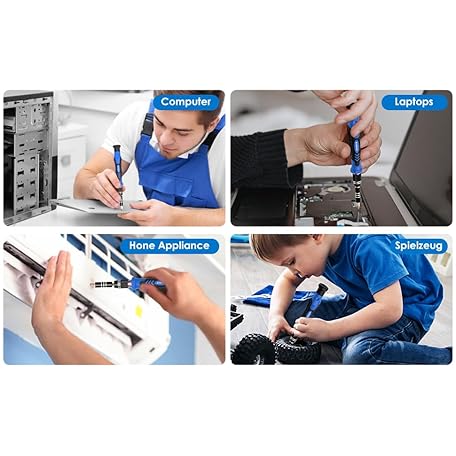 Computer

Laptops

Hone Appliance

Spielzeug