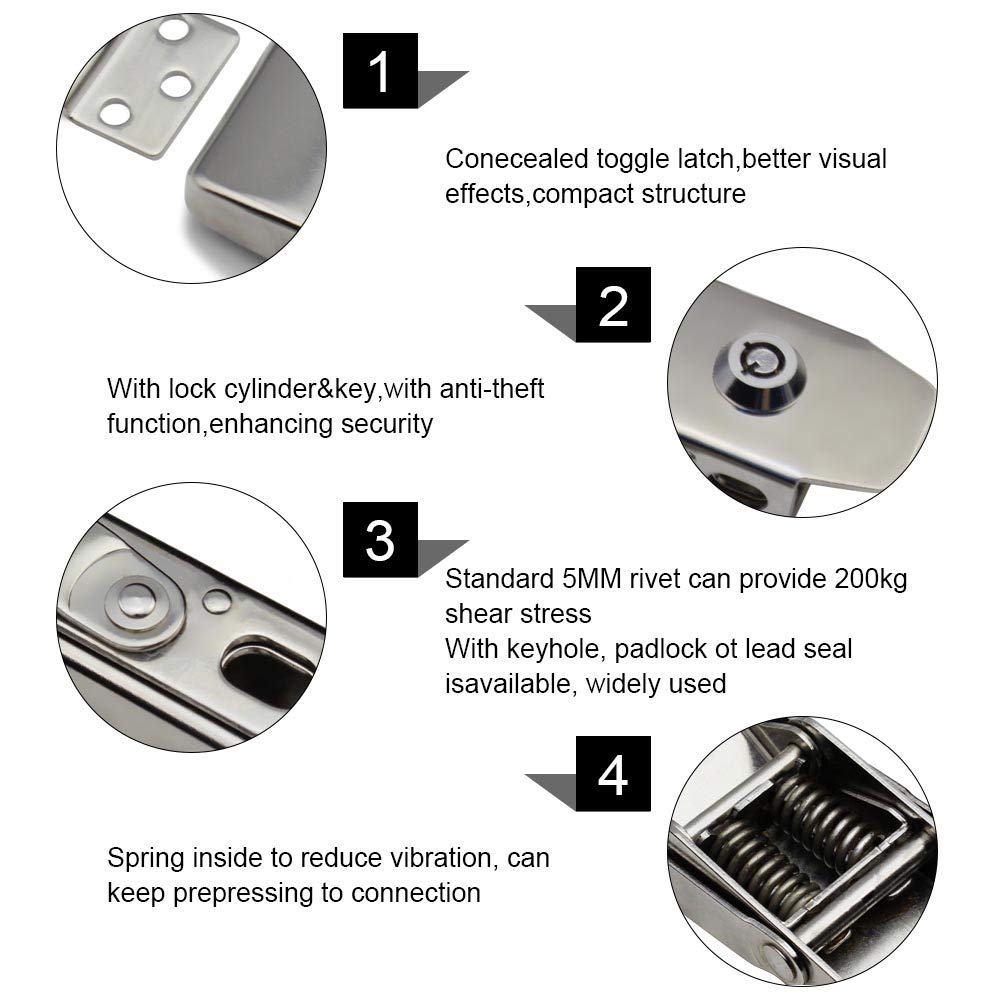 1

Conecealed toggle latch,better visual effects,compact structure

2

With lock cylinder&key,with anti-theft function,enhancing security

3

Standard 5MM rivet can provide 200kg shear stress
With keyhole, padlock ot lead seal isavailable, widely used

4

Spring inside to reduce vibration, can keep prepressing to connection