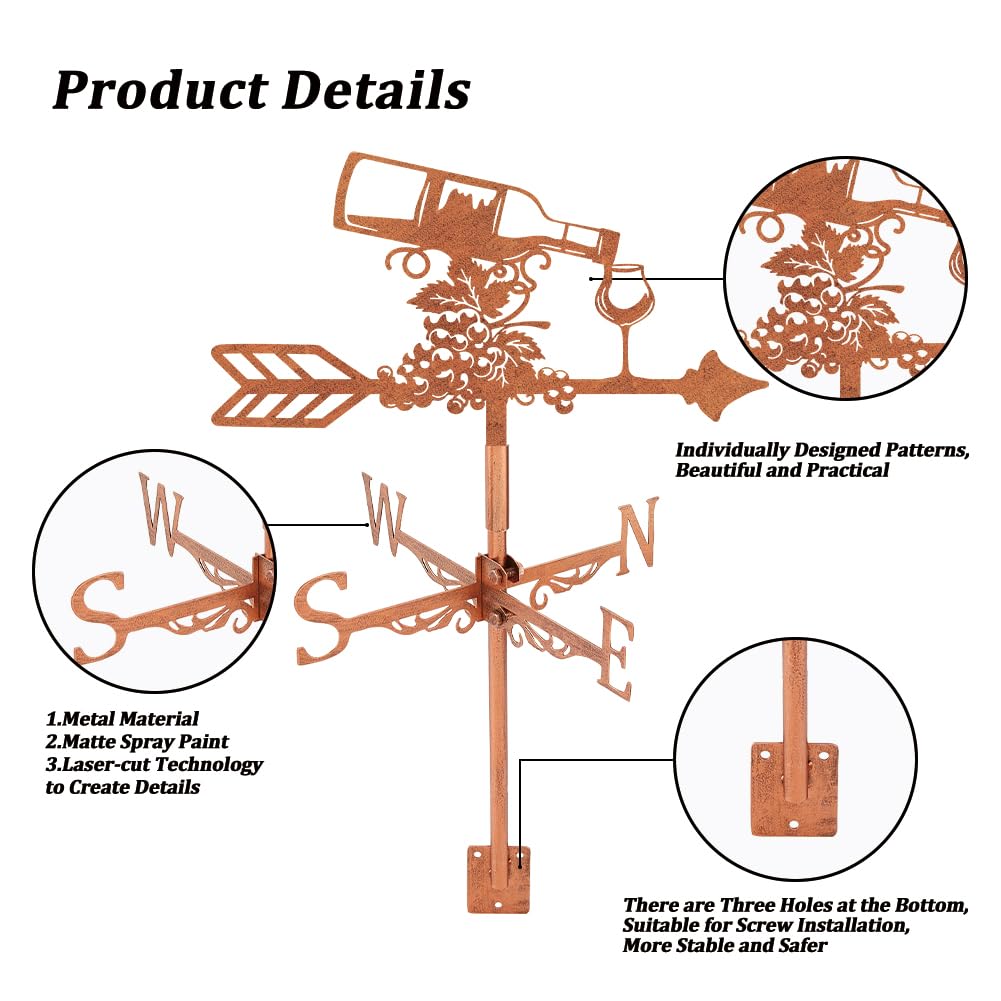 Product Details

Individually Designed Patterns, Beautiful and Practical

W

S

W

N

S

E

1.Metal Material
2.Matte Spray Paint
3.Laser-cut Technology to Create Details

There are Three Holes at the Bottom, Suitable for Screw Installation, More Stable and Safer