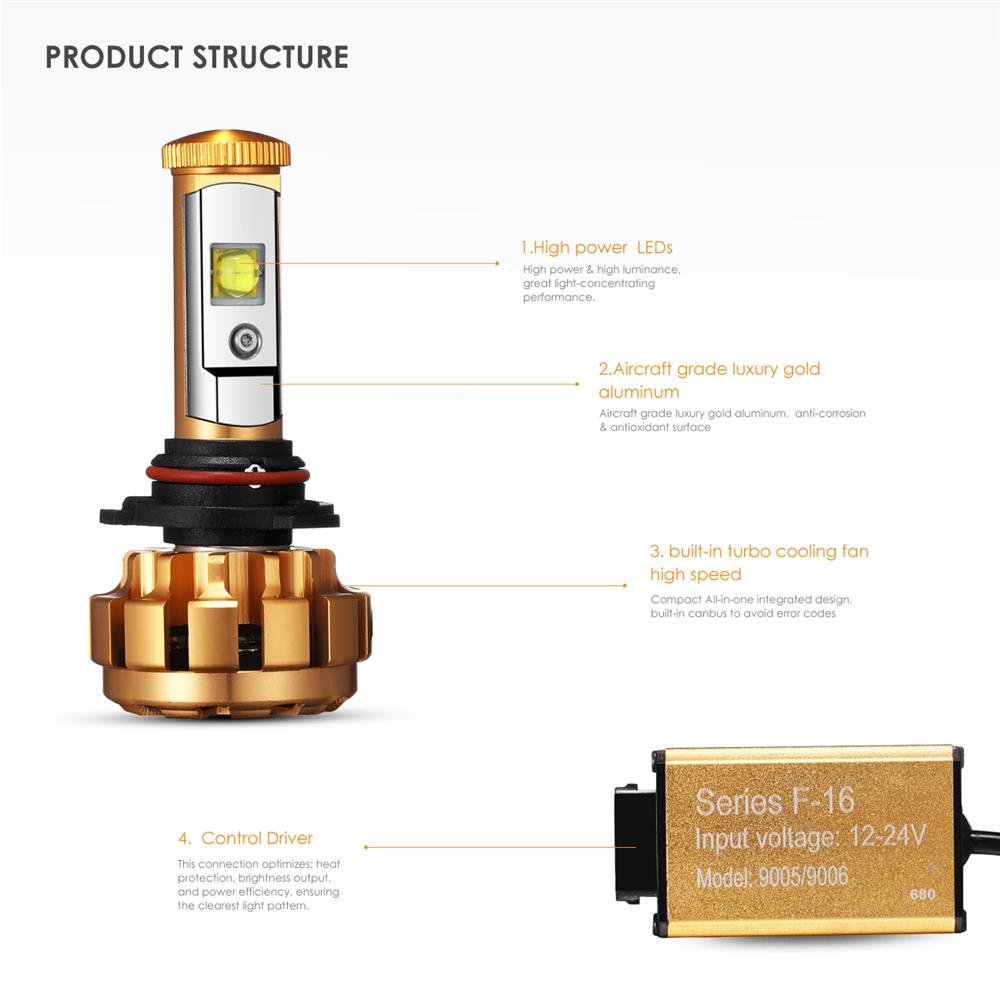 PRODUCT STRUCTURE

1.High power LEDs
High power & high luminance, great light-concentrating performance.

2.Aircraft grade luxury gold aluminum
Aircraft grade luxury gold aluminum, anti-corrosion & antioxidant surface

3. built-in turbo cooling fan high speed
Compact All-in-one integrated design, built-in canbus to avoid error codes

4. Control Driver
This connection optimizes: heat protection, brightness output, and power efficiency, ensuring the clearest light pattern.

Series F-16
Input voltage: 12-24V
Model: 9005/9006
680