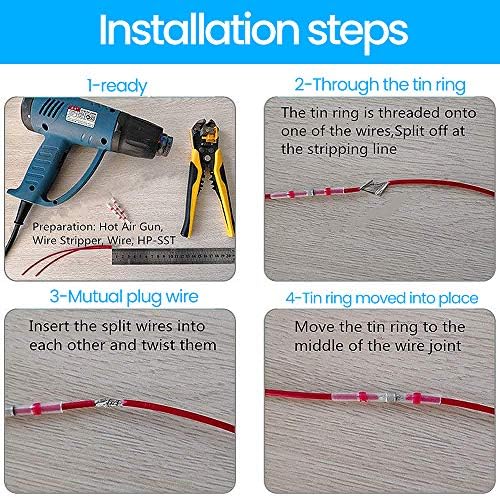 Installation steps

1-ready

Preparation: Hot Air Gun, Wire Stripper, Wire, HP-SST

2-Through the tin ring

The tin ring is threaded onto one of the wires,Split off at the stripping line

3-Mutual plug wire

Insert the split wires into each other and twist them

4-Tin ring moved into place

Move the tin ring to the middle of the wire joint