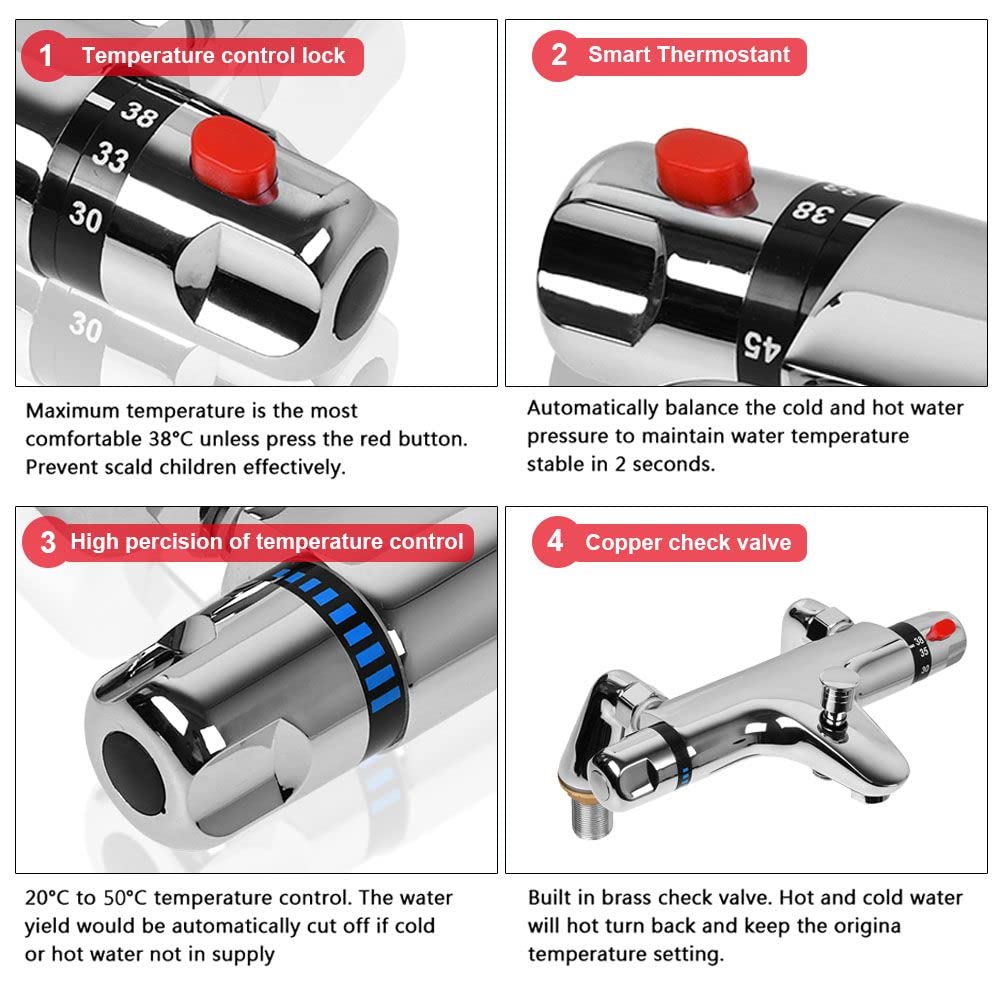 1 Temperature control lock

38
33
30
30

Maximum temperature is the most comfortable 38°C unless press the red button. Prevent scald children effectively.

2 Smart Thermostant

38
45

Automatically balance the cold and hot water pressure to maintain water temperature stable in 2 seconds.

3 High percision of temperature control

20°C to 50°C temperature control. The water yield would be automatically cut off if cold or hot water not in supply

4 Copper check valve

38
35
30

Built in brass check valve. Hot and cold water will hot turn back and keep the origina temperature setting.