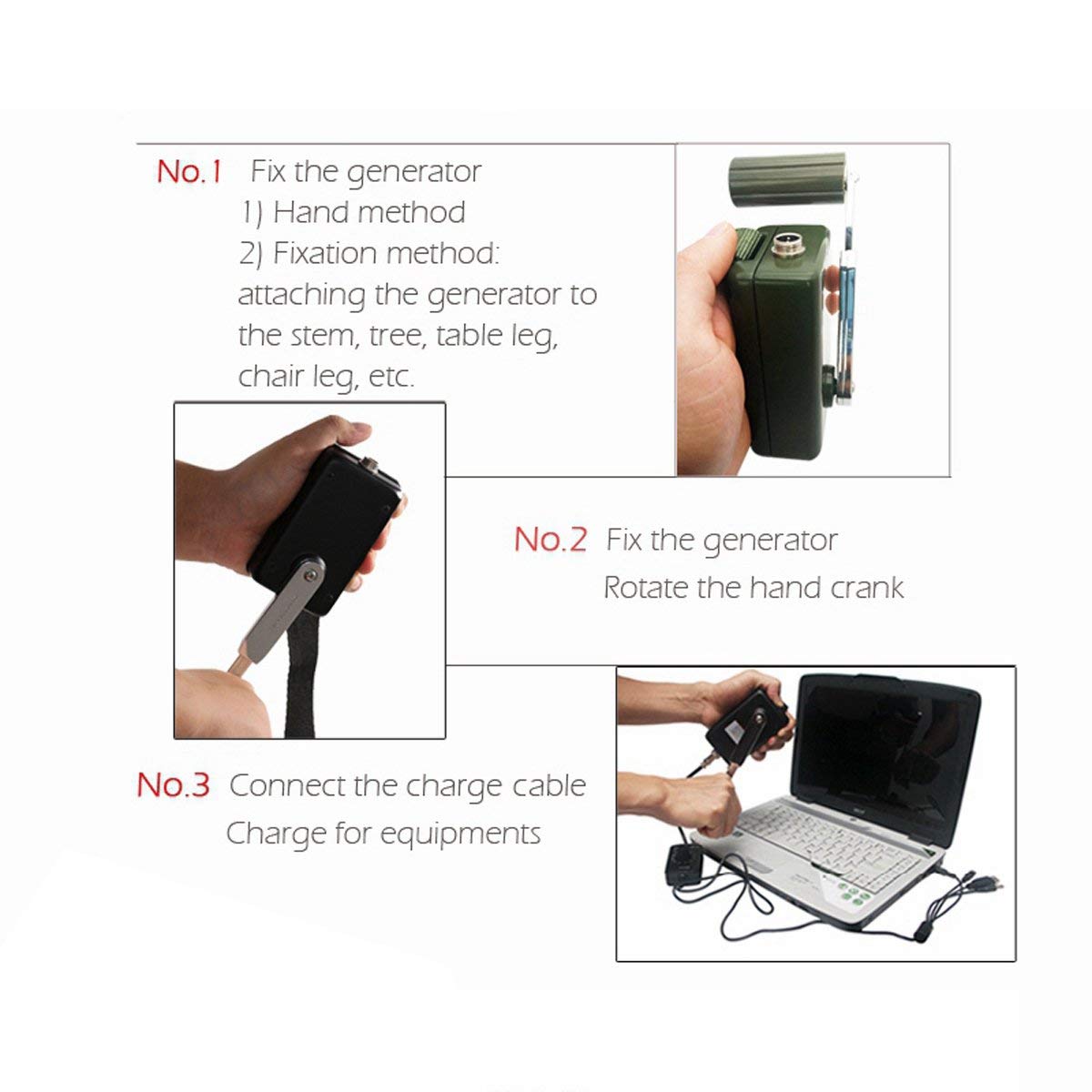 No.1 Fix the generator
1) Hand method
2) Fixation method: attaching the generator to the stem, tree, table leg, chair leg, etc.

No.2 Fix the generator
Rotate the hand crank

No.3 Connect the charge cable
Charge for equipments