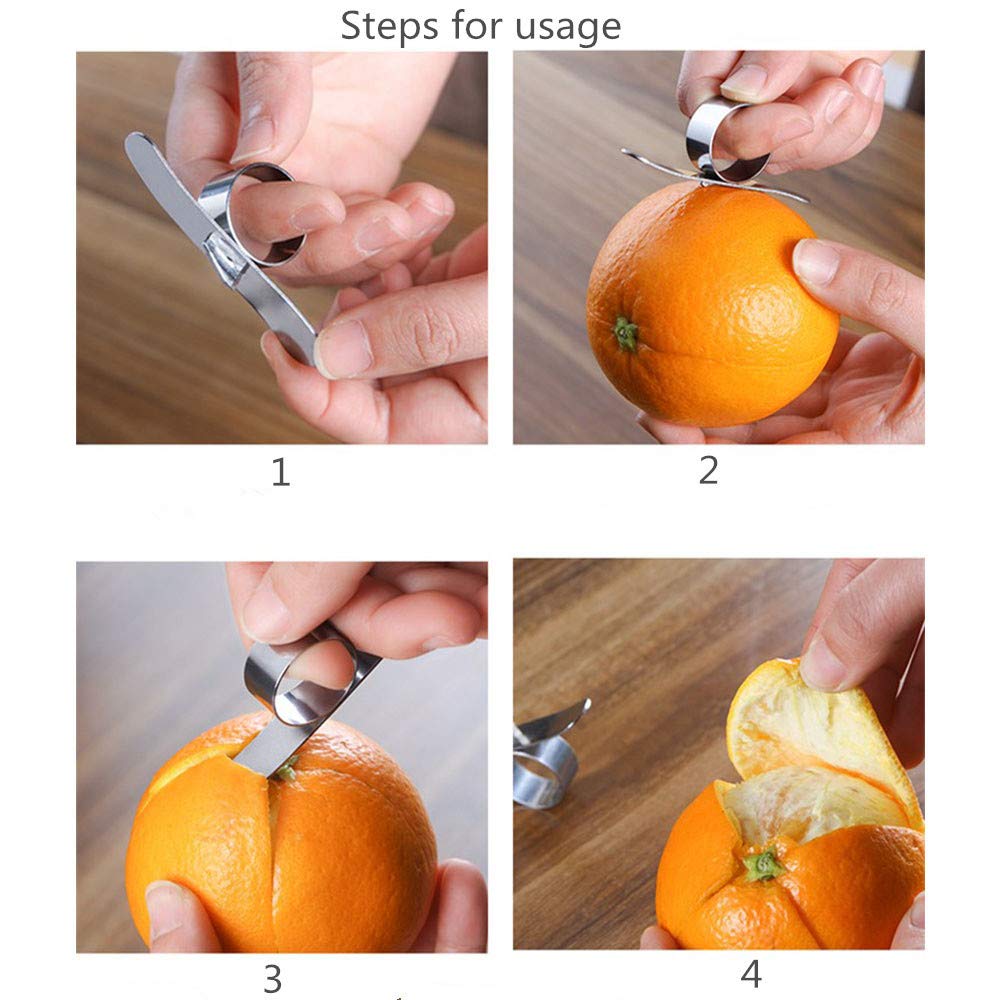 Steps for usage

1

2

3

4