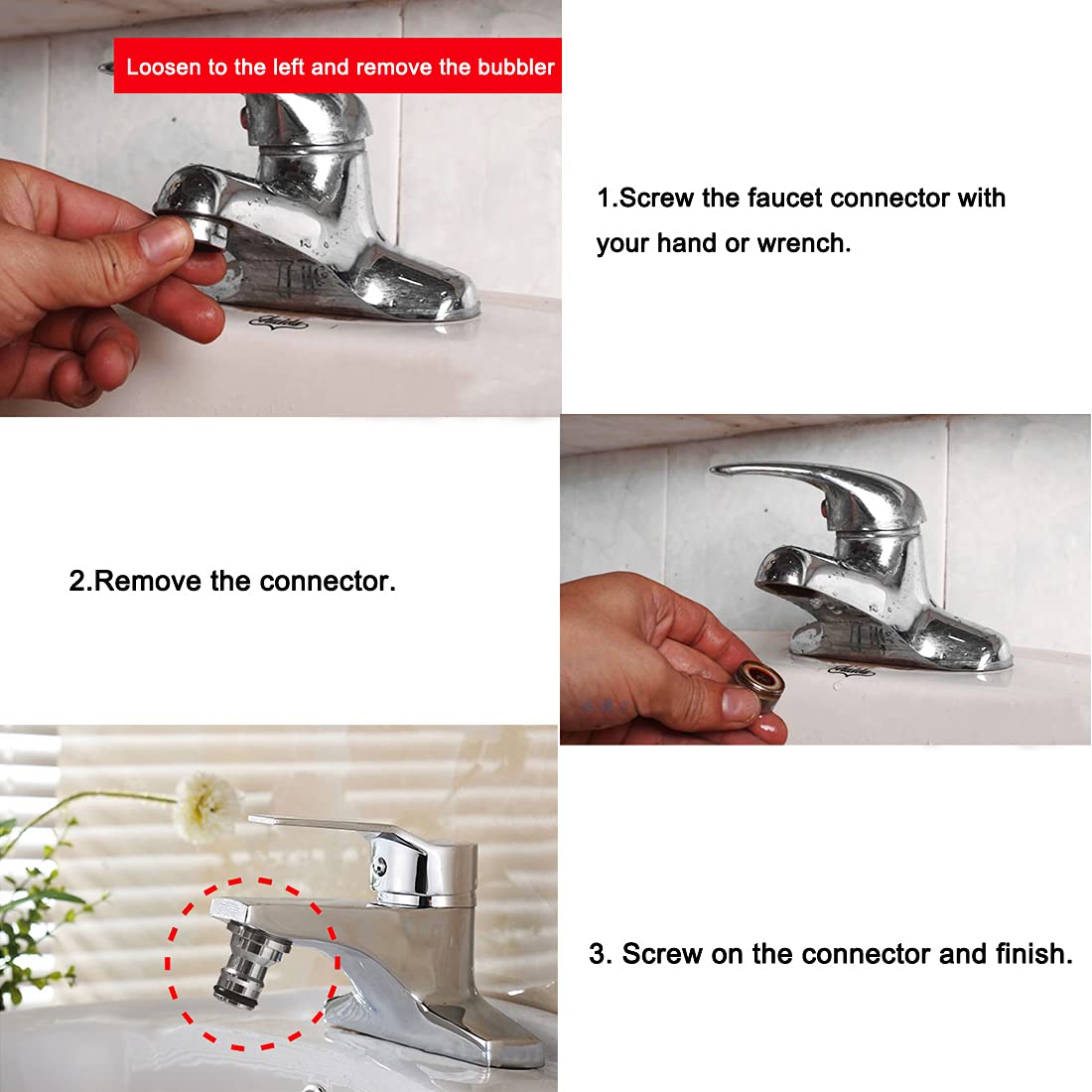 Loosen to the left and remove the bubbler

1.Screw the faucet connector with your hand or wrench.

2.Remove the connector.

3. Screw on the connector and finish.