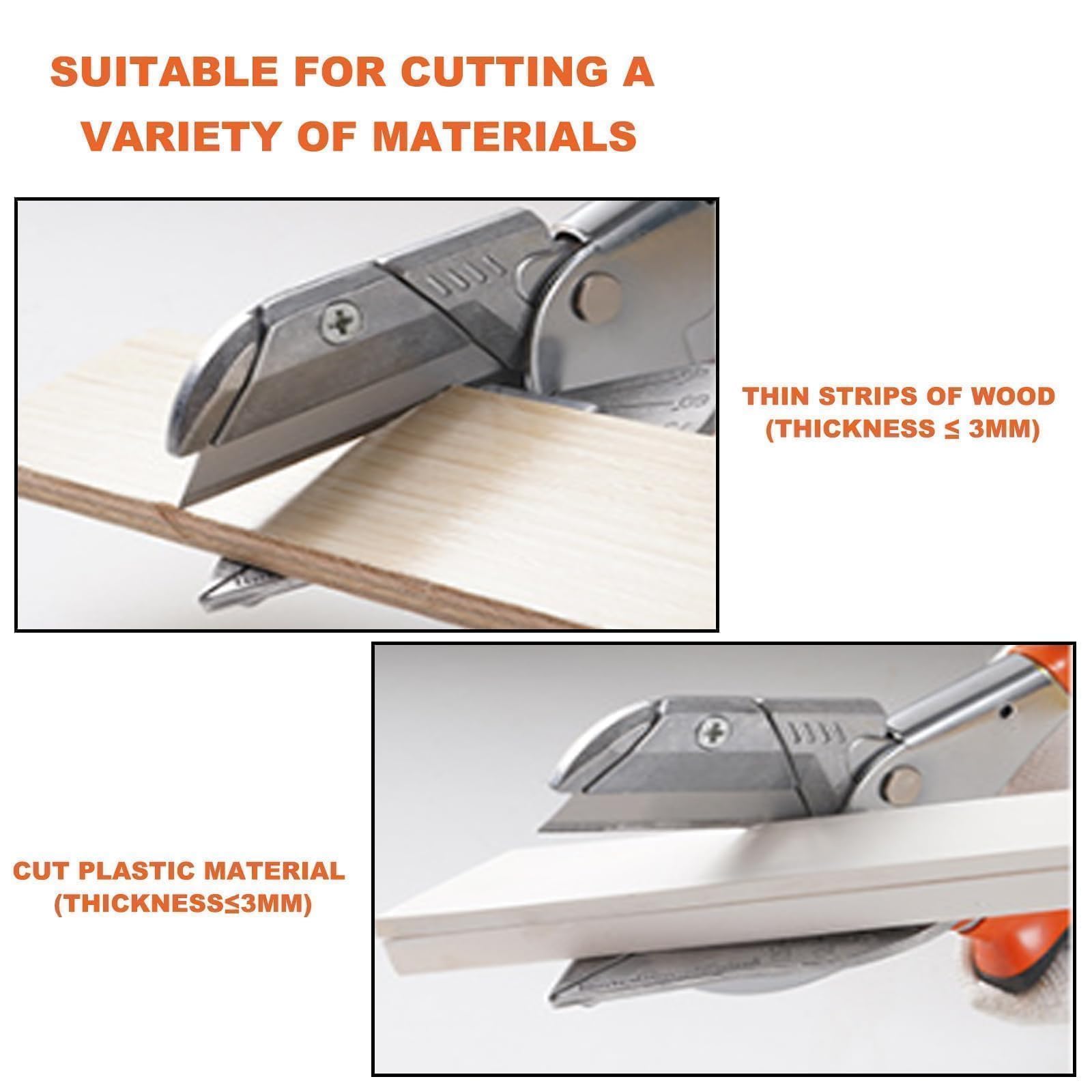 SUITABLE FOR CUTTING A VARIETY OF MATERIALS

THIN STRIPS OF WOOD (THICKNESS ≤ 3MM)

CUT PLASTIC MATERIAL (THICKNESS≤3MM)