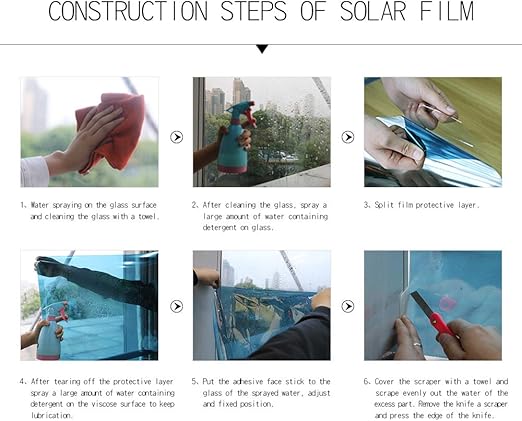 CONSTRUCTION STEPS OF SOLAR FILM

1. Water spraying on the glass surface and cleaning the glass with a towel.

2. After cleaning the glass, spray a large amount of water containing detergent on glass.

3. Split film protective layer.

4. After tearing off the protective layer spray a large amount of water containing detergent on the viscose surface to keep lubrication.

5. Put the adhesive face stick to the glass of the sprayed water, adjust and fixed position.

6. Cover the scraper with a towel and scrape evenly out the water of the excess part. Remove the knife a scraper and press the edge of the knife.