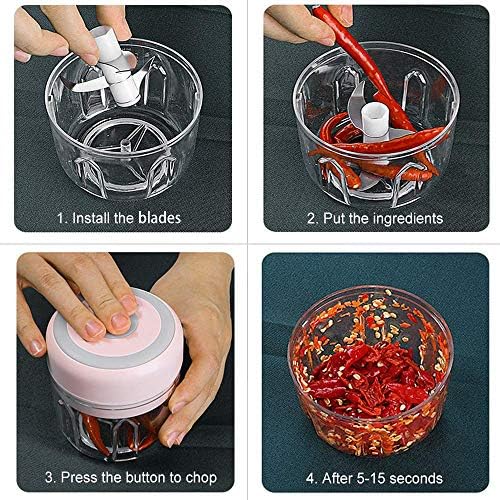 1. Install the blades

2. Put the ingredients

3. Press the button to chop

4. After 5-15 seconds