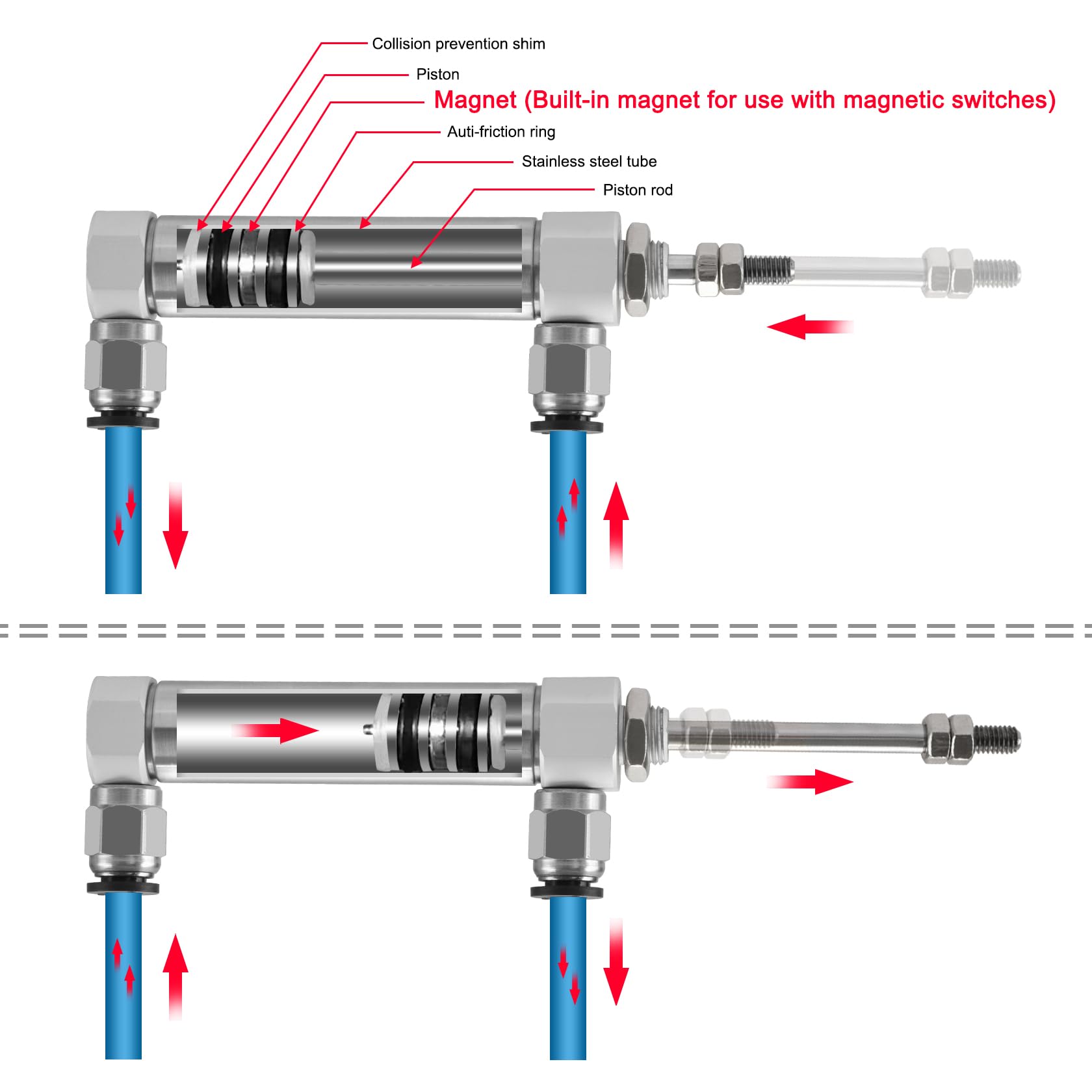 Collision prevention shim
Piston
Magnet (Built-in magnet for use with magnetic switches)
Auti-friction ring
Stainless steel tube
Piston rod