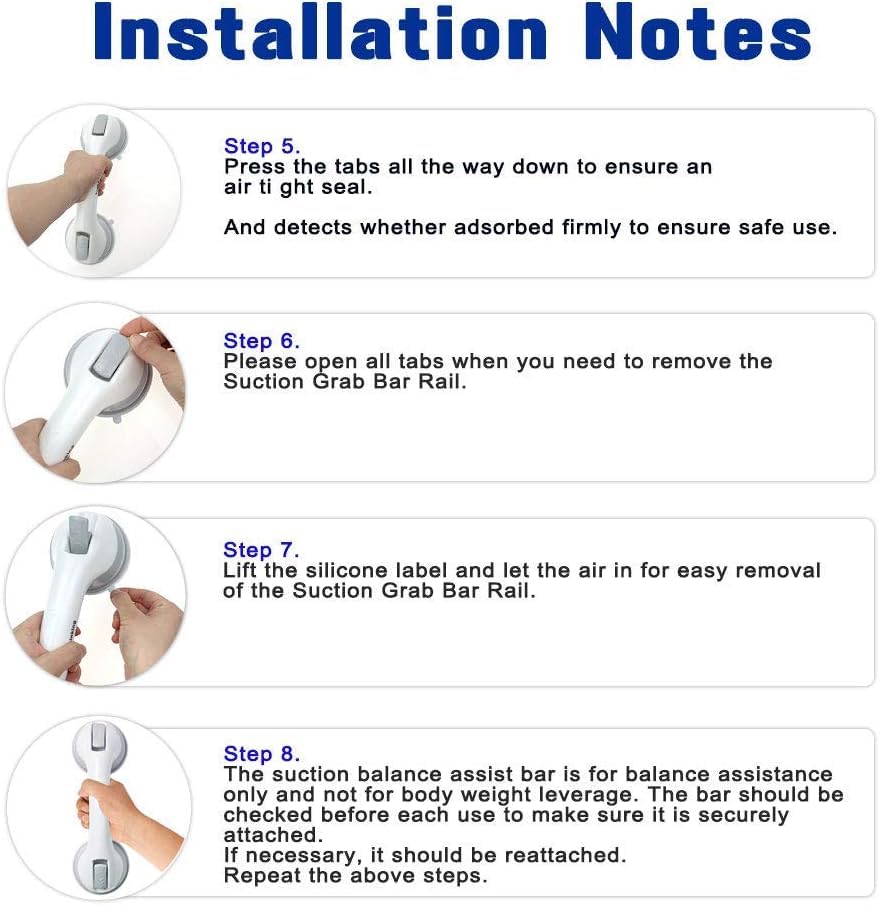 Installation Notes

Step 5.
Press the tabs all the way down to ensure an air ti ght seal.

And detects whether adsorbed firmly to ensure safe use.

Step 6.
Please open all tabs when you need to remove the Suction Grab Bar Rail.

Step 7.
Lift the silicone label and let the air in for easy removal of the Suction Grab Bar Rail.

Step 8.
The suction balance assist bar is for balance assistance only and not for body weight leverage. The bar should be checked before each use to make sure it is securely attached.
If necessary, it should be reattached.
Repeat the above steps.