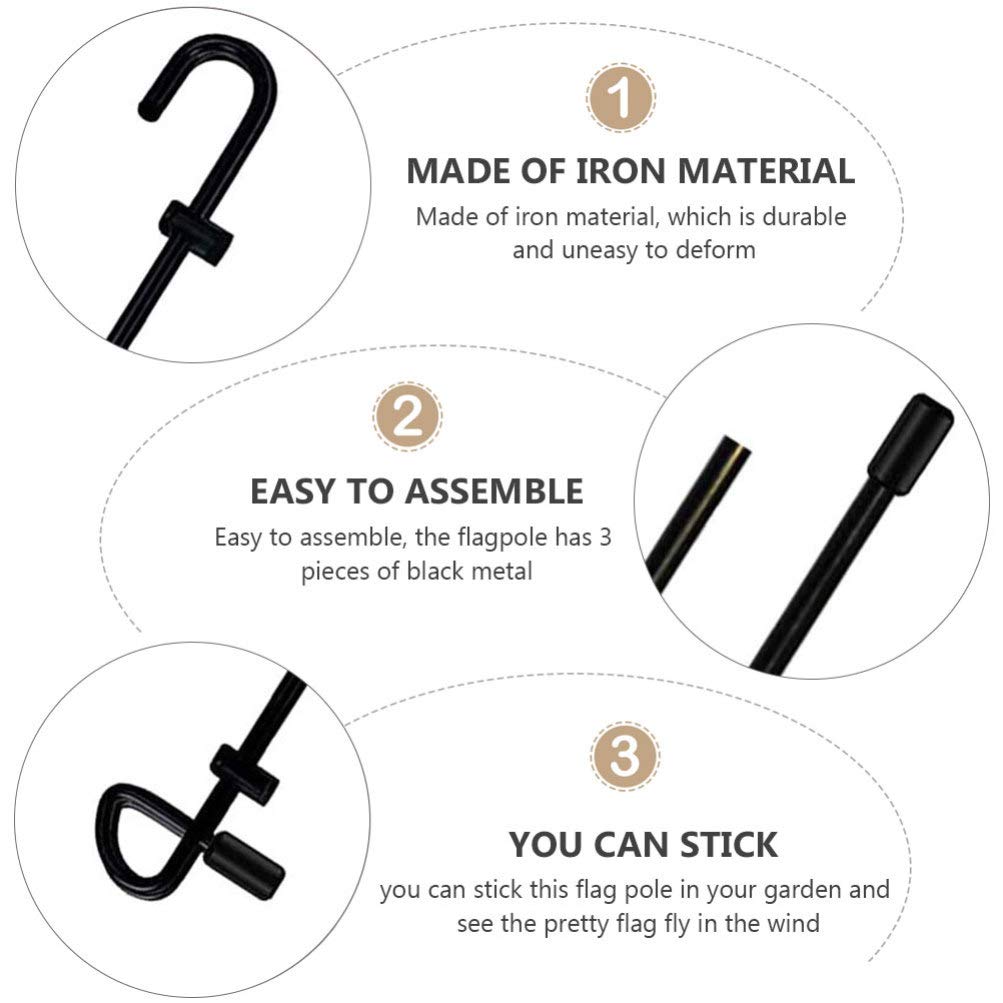 1

MADE OF IRON MATERIAL

Made of iron material, which is durable and uneasy to deform

2

EASY TO ASSEMBLE

Easy to assemble, the flagpole has 3 pieces of black metal

3

YOU CAN STICK

you can stick this flag pole in your garden and see the pretty flag fly in the wind