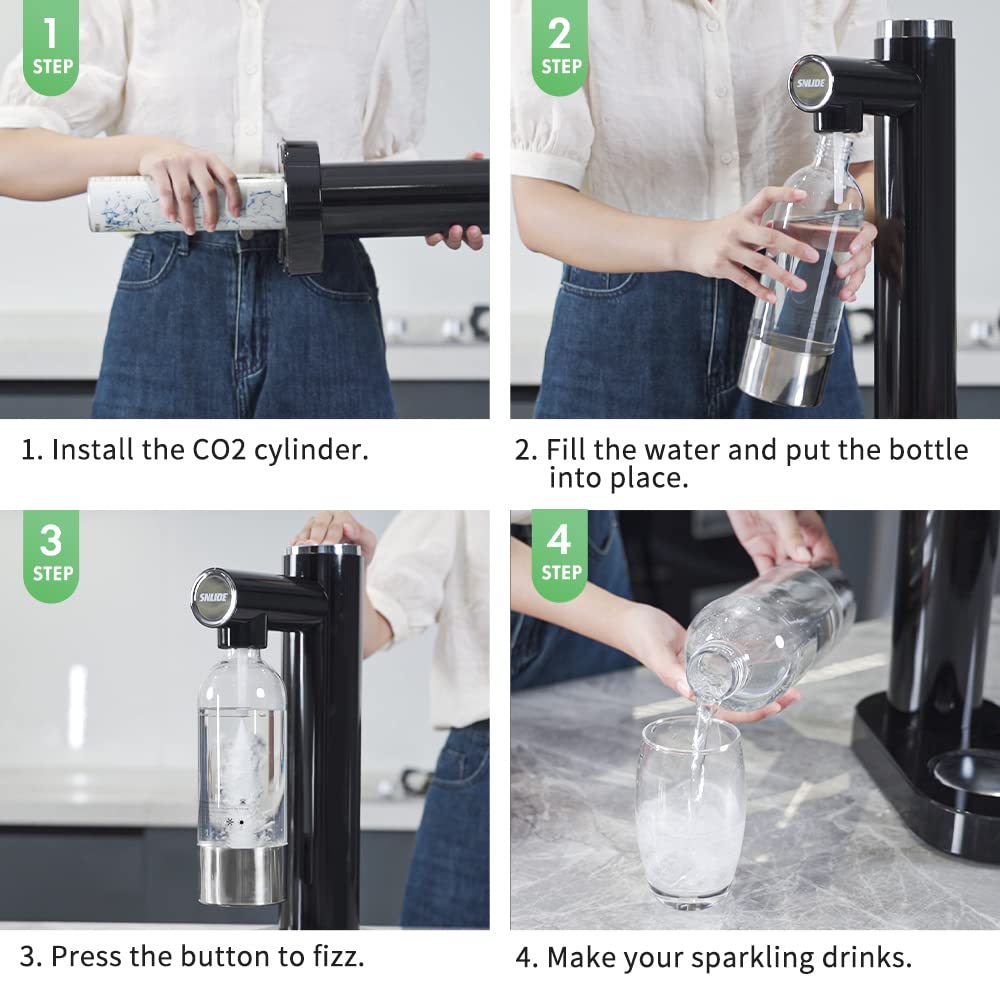 1 STEP

1. Install the CO2 cylinder.

2 STEP

SNLIDE

2. Fill the water and put the bottle into place.

3 STEP

SNLIDE

3. Press the button to fizz.

4 STEP

4. Make your sparkling drinks.