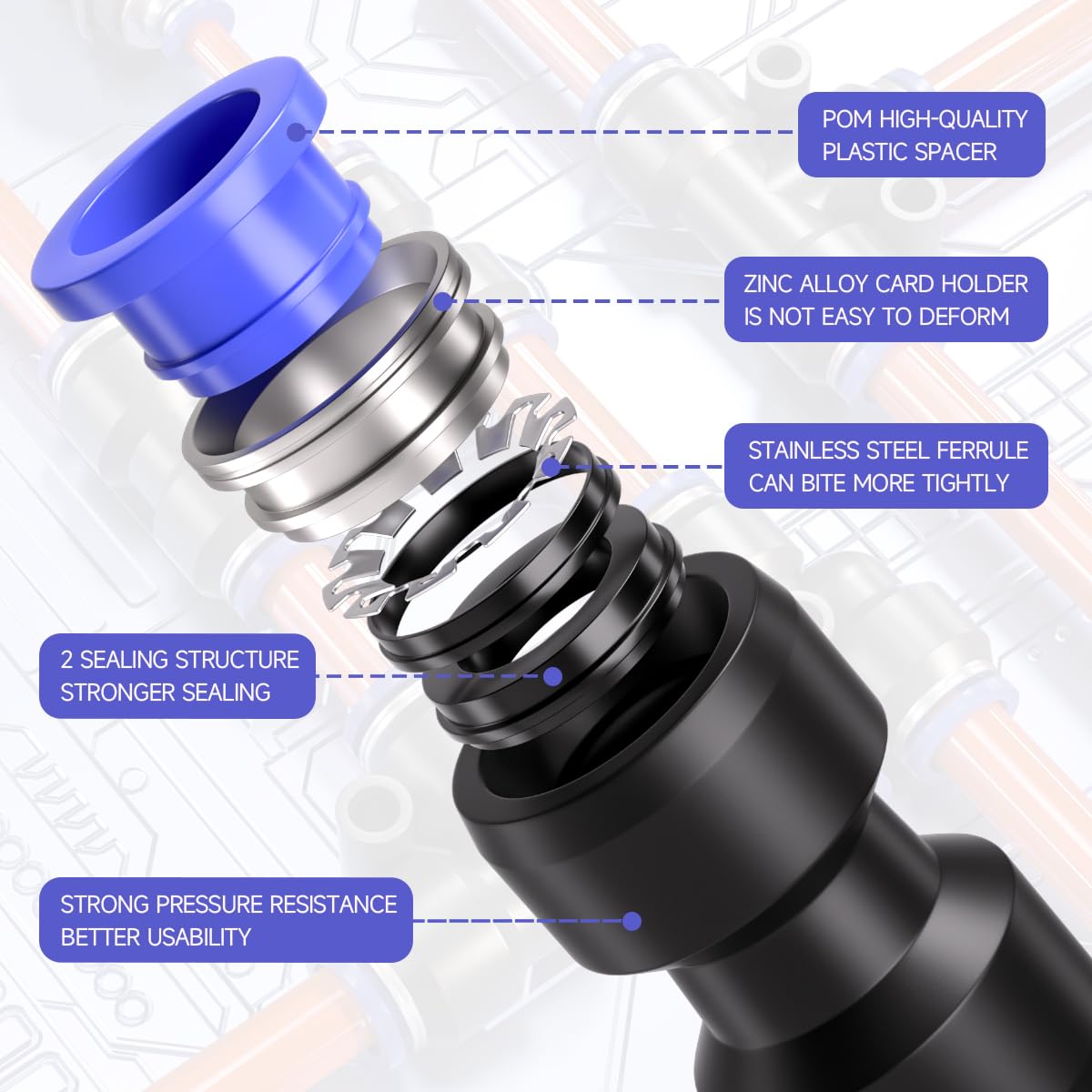 POM HIGH-QUALITY PLASTIC SPACER

ZINC ALLOY CARD HOLDER IS NOT EASY TO DEFORM

STAINLESS STEEL FERRULE CAN BITE MORE TIGHTLY

2 SEALING STRUCTURE STRONGER SEALING

STRONG PRESSURE RESISTANCE BETTER USABILITY