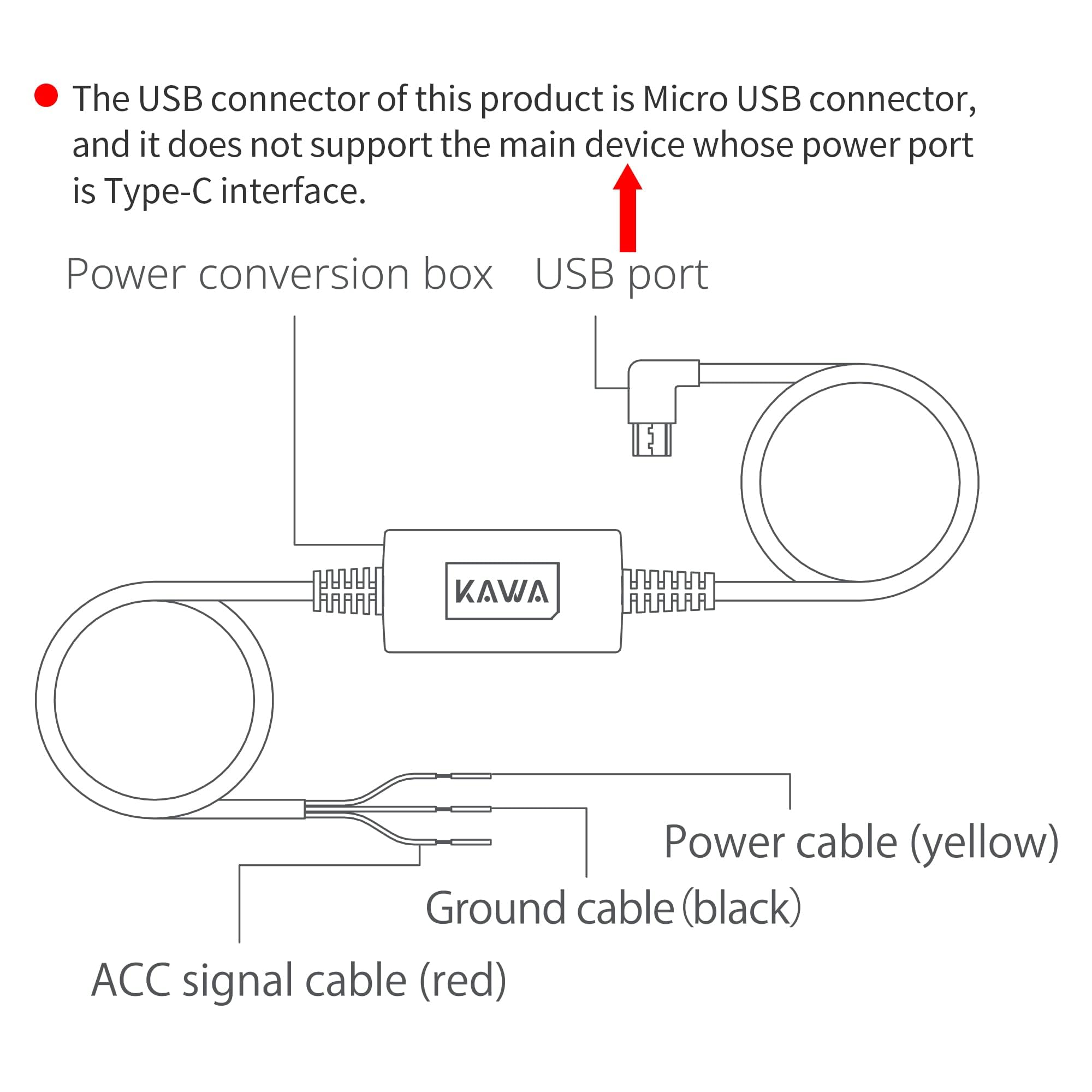 The USB connector of this product is Micro USB connector, and it does not support the main device whose power port is Type-C interface.

Power conversion box

USB port

KAWA

Power cable (yellow)

Ground cable (black)

ACC signal cable (red)