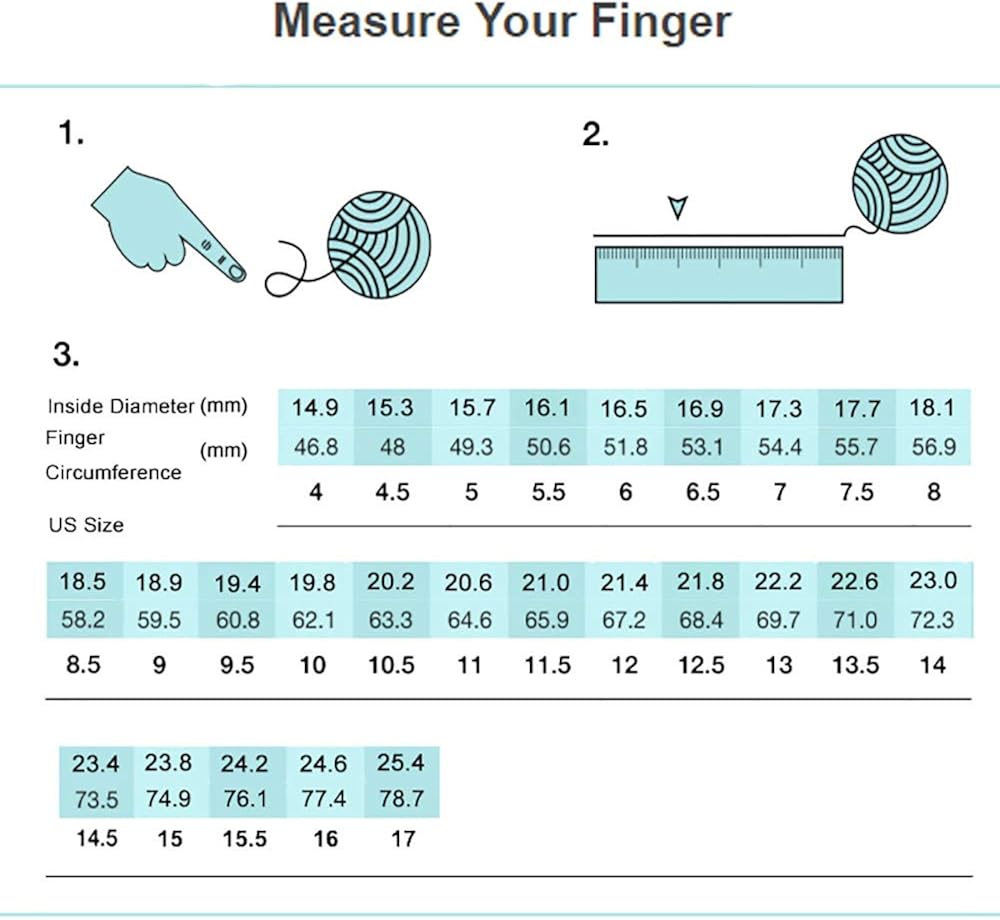 Measure Your Finger

1.

2.

3.

| Inside Diameter (mm) | 14.9 | 15.3 | 15.7 | 16.1 | 16.5 | 16.9 | 17.3 | 17.7 | 18.1 |
|---|---|---|---|---|---|---|---|---|---|
| Finger Circumference (mm) | 46.8 | 48 | 49.3 | 50.6 | 51.8 | 53.1 | 54.4 | 55.7 | 56.9 |
| US Size | 4 | 4.5 | 5 | 5.5 | 6 | 6.5 | 7 | 7.5 | 8 |

| 18.5 | 18.9 | 19.4 | 19.8 | 20.2 | 20.6 | 21.0 | 21.4 | 21.8 | 22.2 | 22.6 | 23.0 |
|---|---|---|---|---|---|---|---|---|---|---|---|
| 58.2 | 59.5 | 60.8 | 62.1 | 63.3 | 64.6 | 65.9 | 67.2 | 68.4 | 69.7 | 71.0 | 72.3 |
| 8.5 | 9 | 9.5 | 10 | 10.5 | 11 | 11.5 | 12 | 12.5 | 13 | 13.5 | 14 |

| 23.4 | 23.8 | 24.2 | 24.6 | 25.4 |
|---|---|---|---|---|
| 73.5 | 74.9 | 76.1 | 77.4 | 78.7 |
| 14.5 | 15 | 15.5 | 16 | 17 |