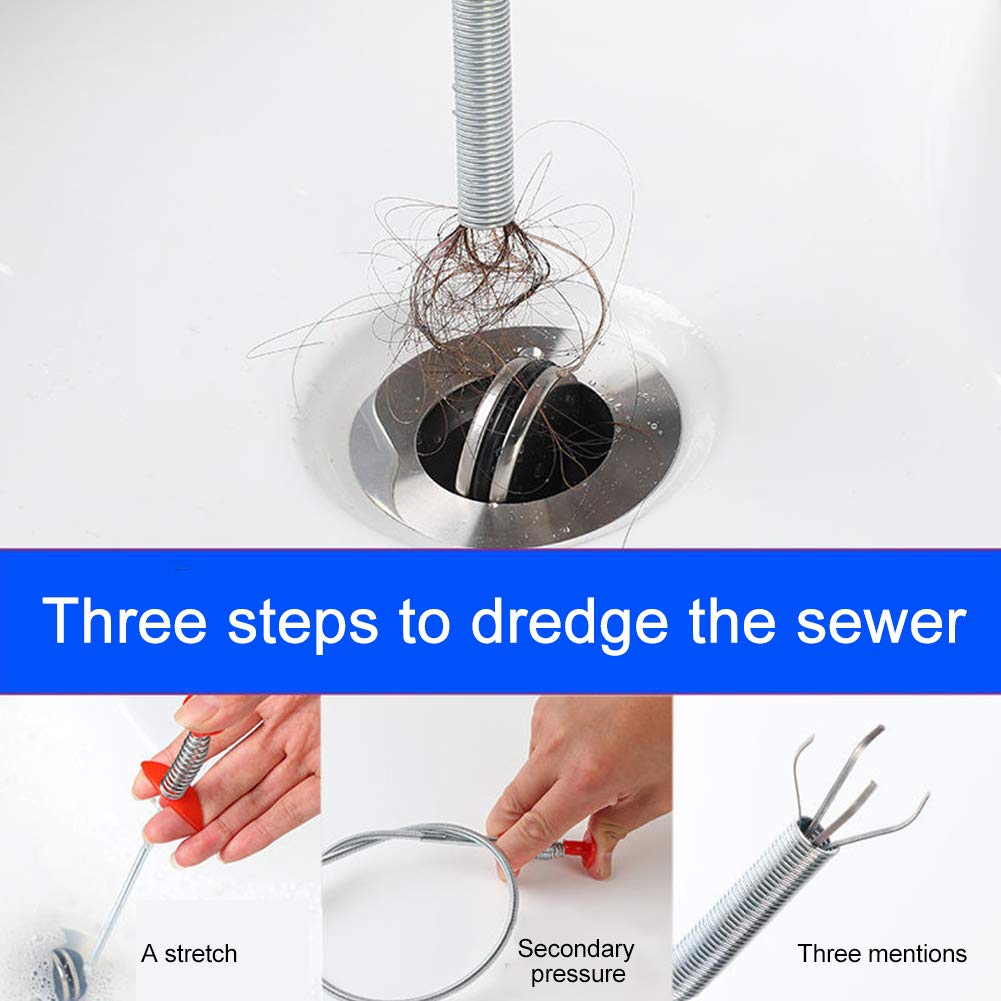 Three steps to dredge the sewer

A stretch

Secondary pressure

Three mentions