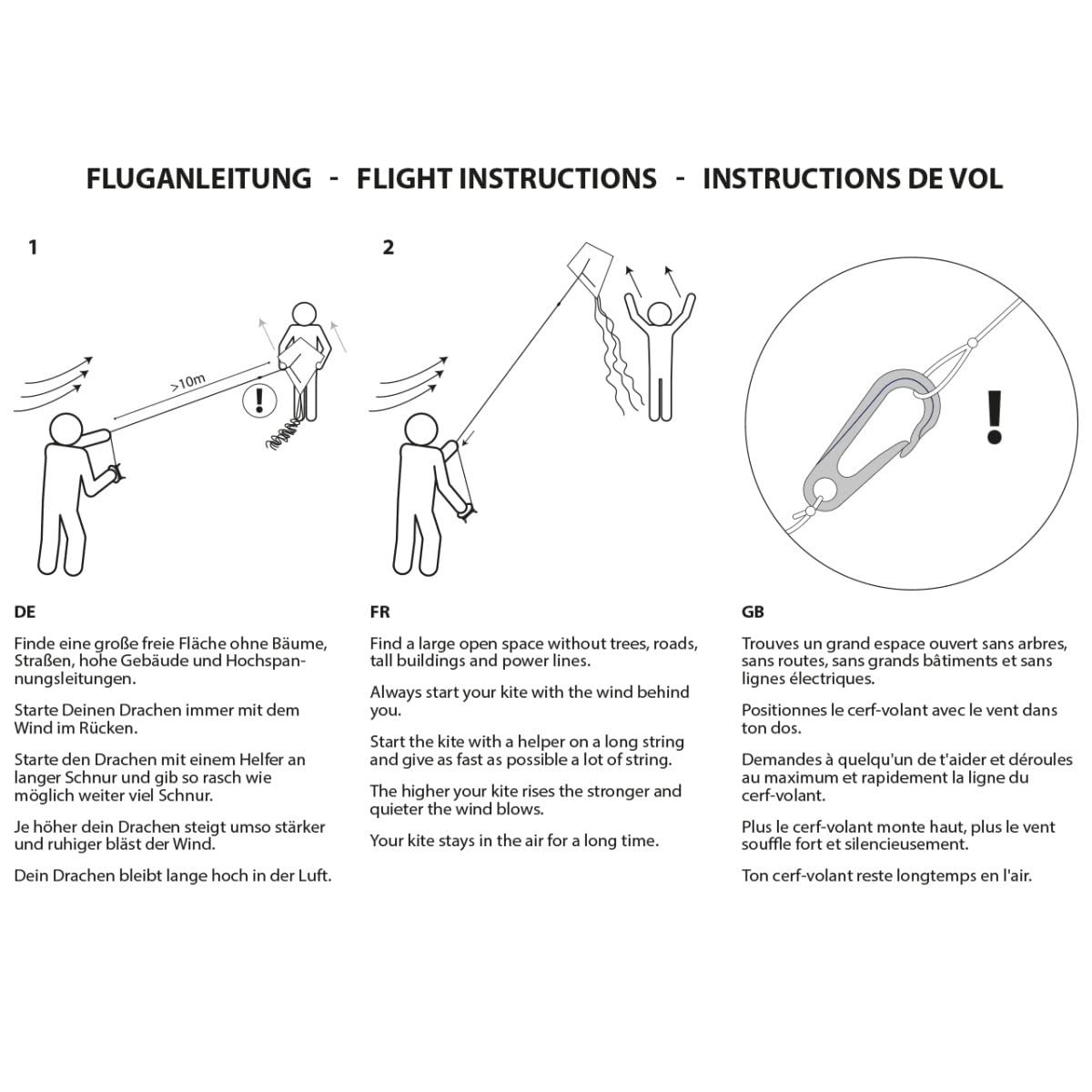 FLUGANLEITUNG - FLIGHT INSTRUCTIONS - INSTRUCTIONS DE VOL

1

>10m

!

2

!

DE

Finde eine große freie Fläche ohne Bäume, Straßen, hohe Gebäude und Hochspannungsleitungen.

Starte Deinen Drachen immer mit dem Wind im Rücken.

Starte den Drachen mit einem Helfer an langer Schnur und gib so rasch wie möglich weiter viel Schnur.

Je höher dein Drachen steigt umso stärker und ruhiger bläst der Wind.

Dein Drachen bleibt lange hoch in der Luft.

FR

Find a large open space without trees, roads, tall buildings and power lines.

Always start your kite with the wind behind you.

Start the kite with a helper on a long string and give as fast as possible a lot of string.

The higher your kite rises the stronger and quieter the wind blows.

Your kite stays in the air for a long time.

GB

Trouves un grand espace ouvert sans arbres, sans routes, sans grands bâtiments et sans lignes électriques.

Positionnes le cerf-volant avec le vent dans ton dos.

Demandes à quelqu'un de t'aider et déroules au maximum et rapidement la ligne du cerf-volant.

Plus le cerf-volant monte haut, plus le vent souffle fort et silencieusement.

Ton cerf-volant reste longtemps en l'air.