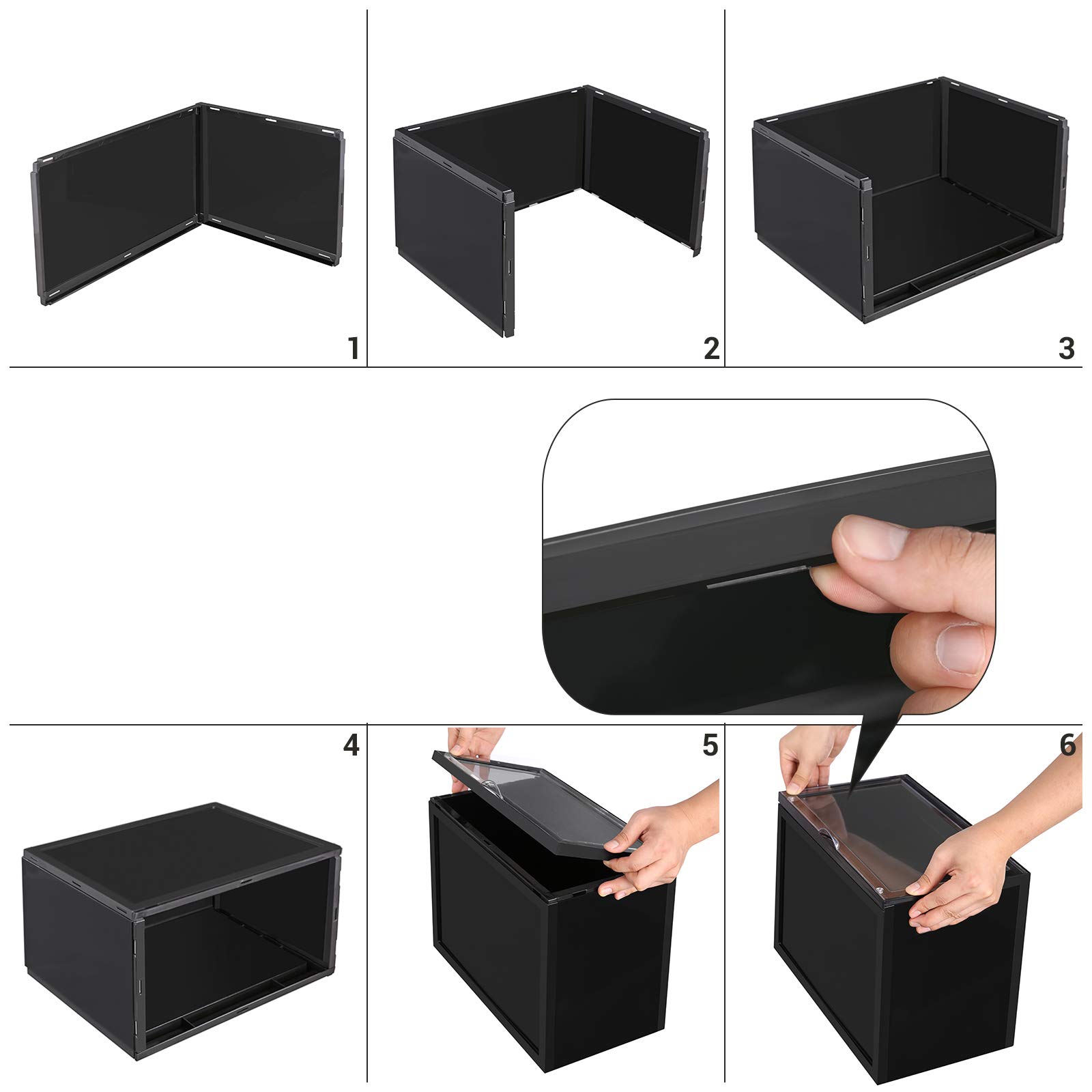 1

2

3

4

5

6