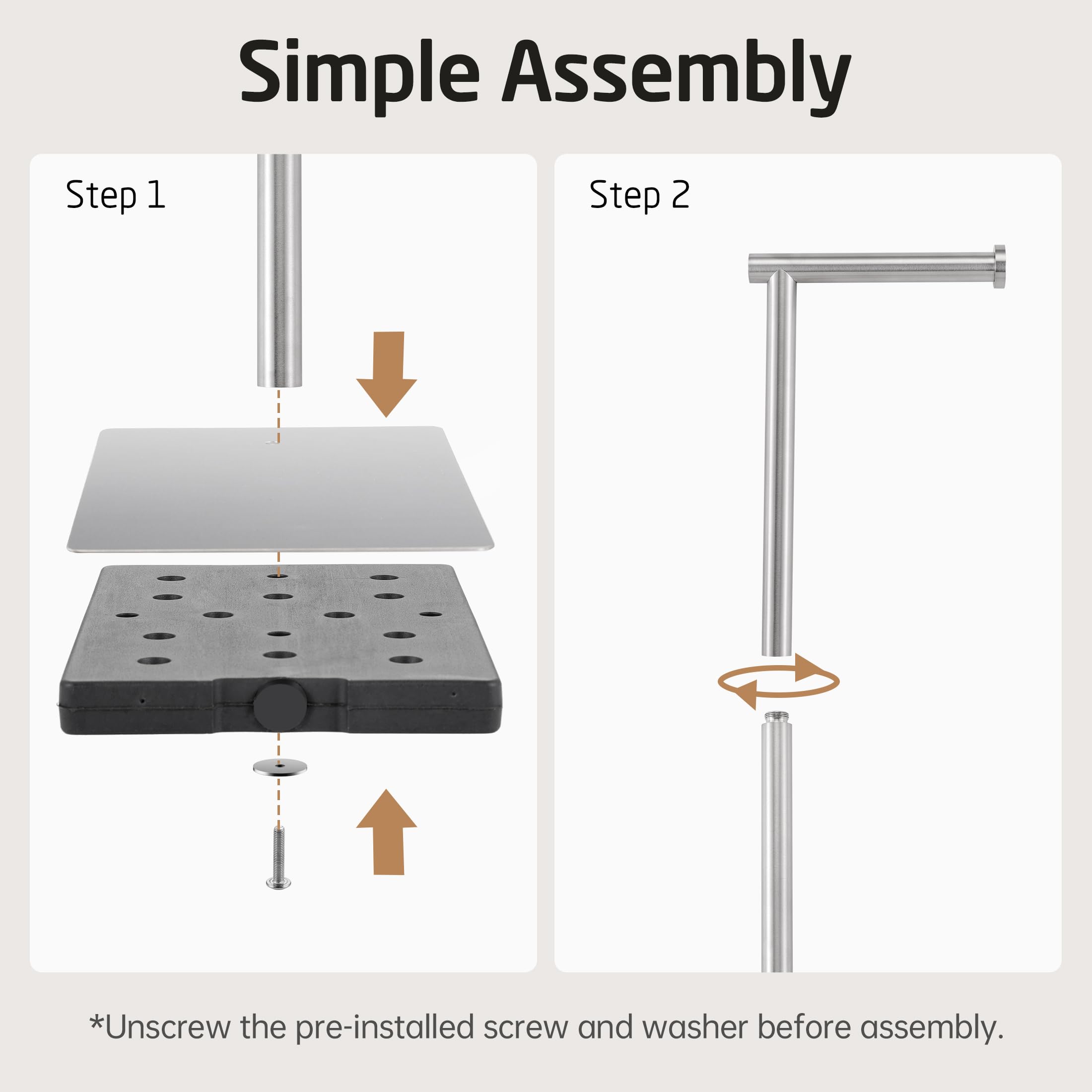 Simple Assembly

Step 1

Step 2

*Unscrew the pre-installed screw and washer before assembly.