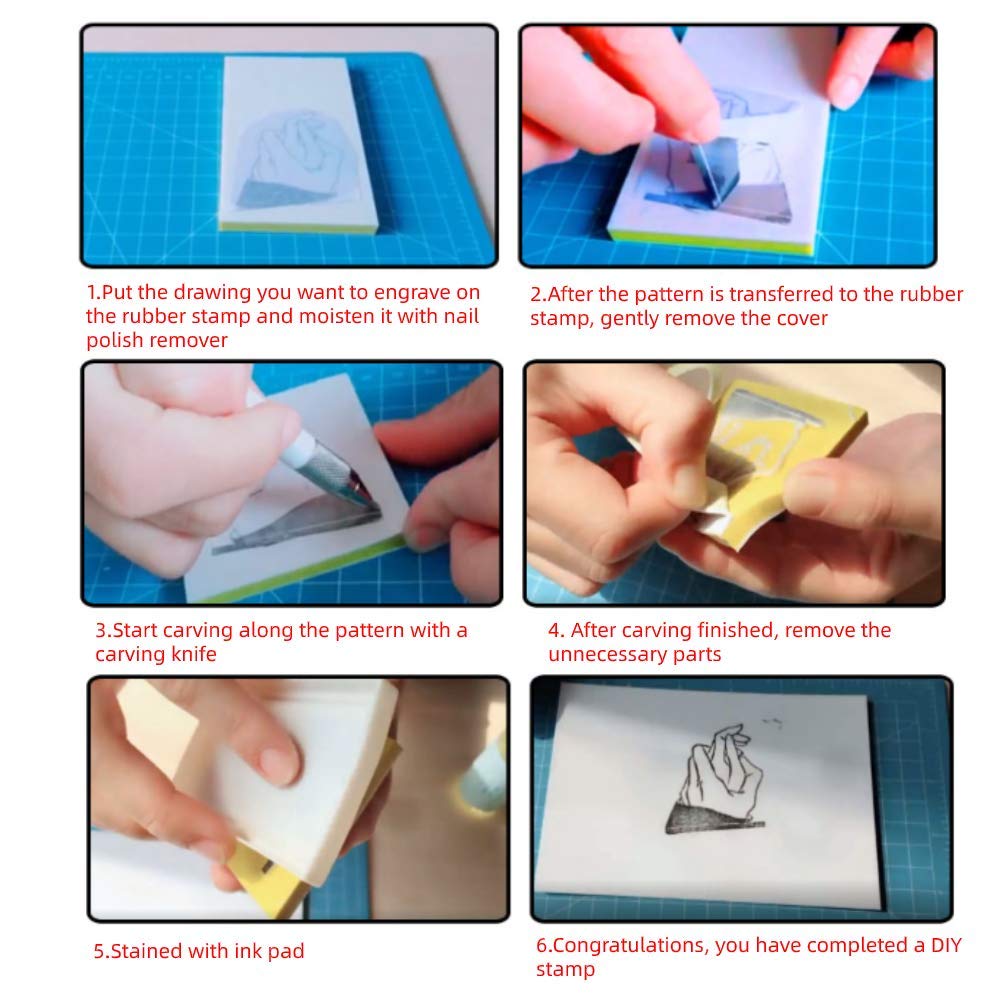 1.Put the drawing you want to engrave on the rubber stamp and moisten it with nail polish remover

2.After the pattern is transferred to the rubber stamp, gently remove the cover

3.Start carving along the pattern with a carving knife

4. After carving finished, remove the unnecessary parts

5.Stained with ink pad

6.Congratulations, you have completed a DIY stamp