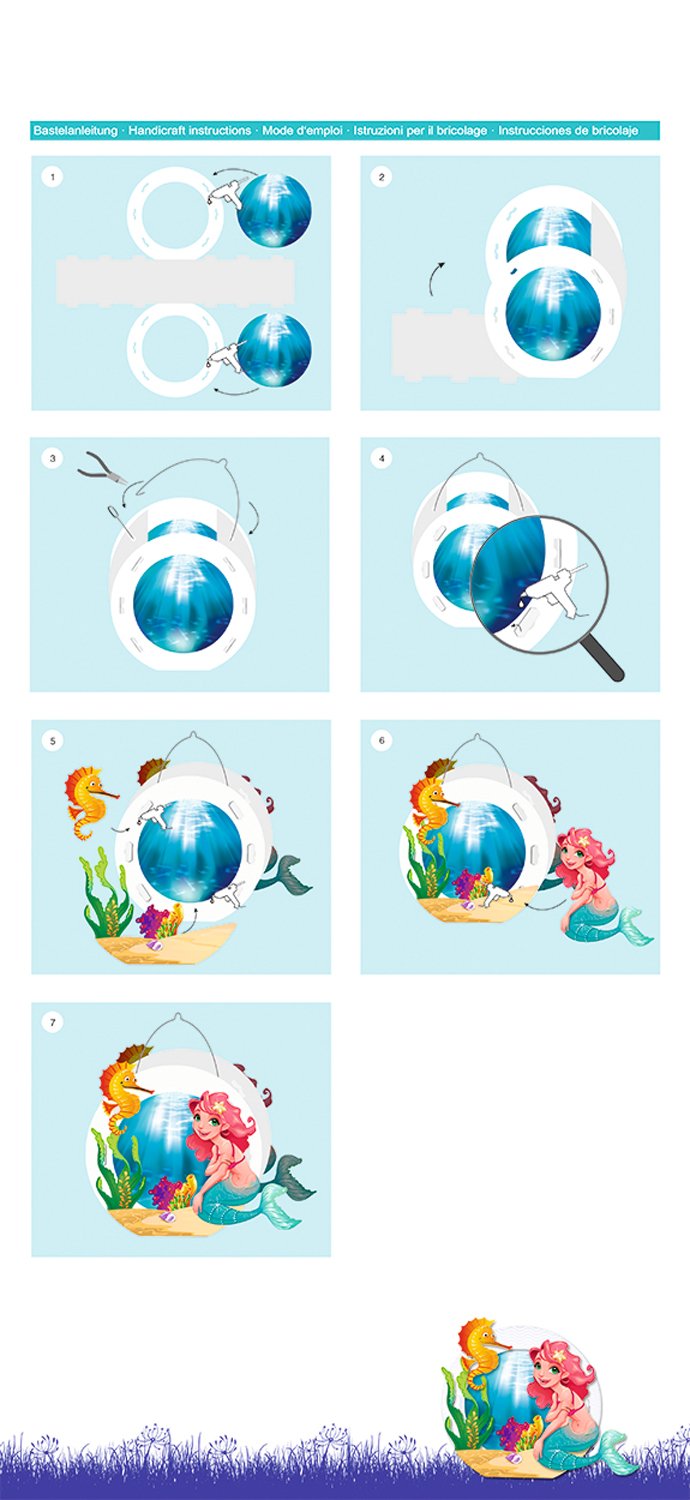 Bastelanleitung · Handicraft instructions · Mode d'emploi · Istruzioni per il bricolage · Instrucciones de bricolaje

1

2

3

4

5

6

7