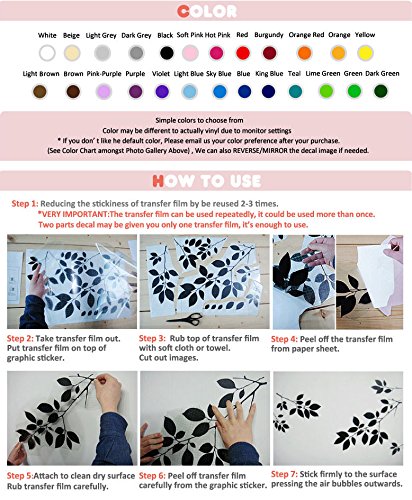 COLOR

White Beige Light Grey Dark Grey Black Soft Pink Hot Pink Red Burgundy Orange Red Orange Yellow

Light Brown Brown Pink-Purple Purple Violet Light Blue Sky Blue Blue King Blue Teal Lime Green Green Dark Green

Simple colors to choose from
Color may be different to actually vinyl due to monitor settings
* If you don' t like he default color, Please email us your color preference after your purchase.
(See Color Chart amongst Photo Gallery Above) , We can also REVERSE/MIRROR the decal image if needed.

HOW TO USE

Step 1: Reducing the stickiness of transfer film by be reused 2-3 times.
*VERY IMPORTANT:The transfer film can be used repeatedly, it could be used more than once.
Two parts decal may be given you only one transfer film, it's enough to use.

Step 2: Take transfer film out. Put transfer film on top of graphic sticker.

Step 3: Rub top of transfer film with soft cloth or towel. Cut out images.

Step 4: Peel off the transfer film from paper sheet.

Step 5:Attach to clean dry surface Rub transfer film carefully.

Step 6: Peel off transfer film carefully from the graphic sticker.

Step 7: Stick firmly to the surface pressing the air bubbles outwards.