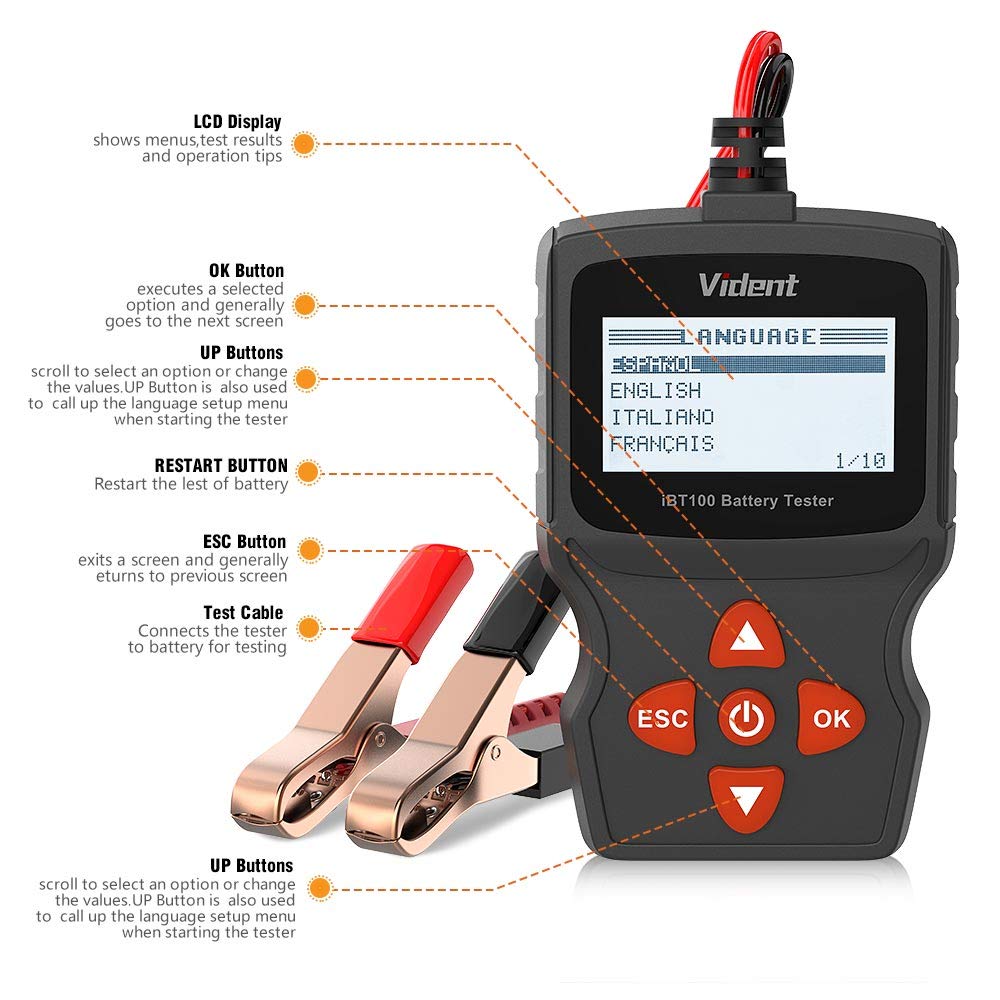 LCD Display
shows menus,test results and operation tips

OK Button
executes a selected option and generally goes to the next screen

UP Buttons
scroll to select an option or change the values.UP Button is also used to call up the language setup menu when starting the tester

RESTART BUTTON
Restart the lest of battery

ESC Button
exits a screen and generally eturns to previous screen

Test Cable
Connects the tester to battery for testing

UP Buttons
scroll to select an option or change the values.UP Button is also used to call up the language setup menu when starting the tester

Vident

LANGUAGE
ESPAÑOL
ENGLISH
ITALIANO
FRANÇAIS
1/10

iBT100 Battery Tester

ESC
OK