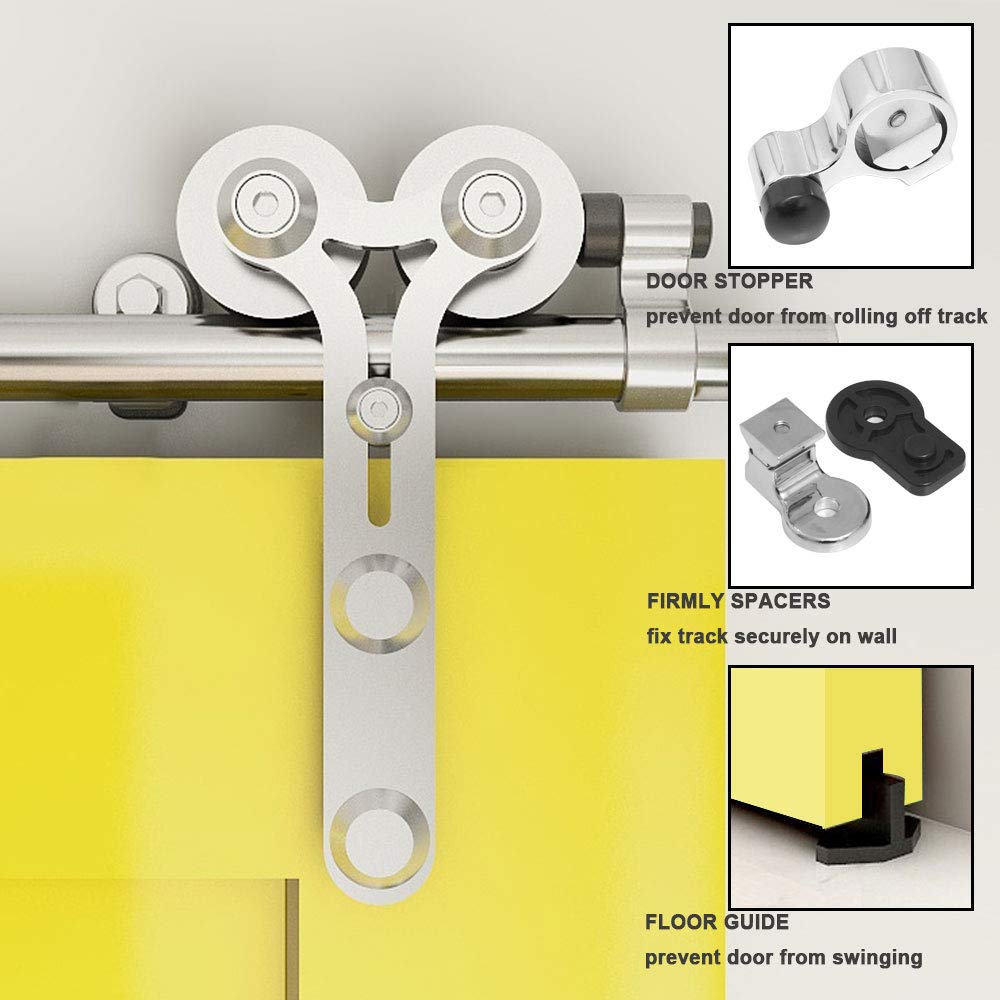 DOOR STOPPER
prevent door from rolling off track

FIRMLY SPACERS
fix track securely on wall

FLOOR GUIDE
prevent door from swinging