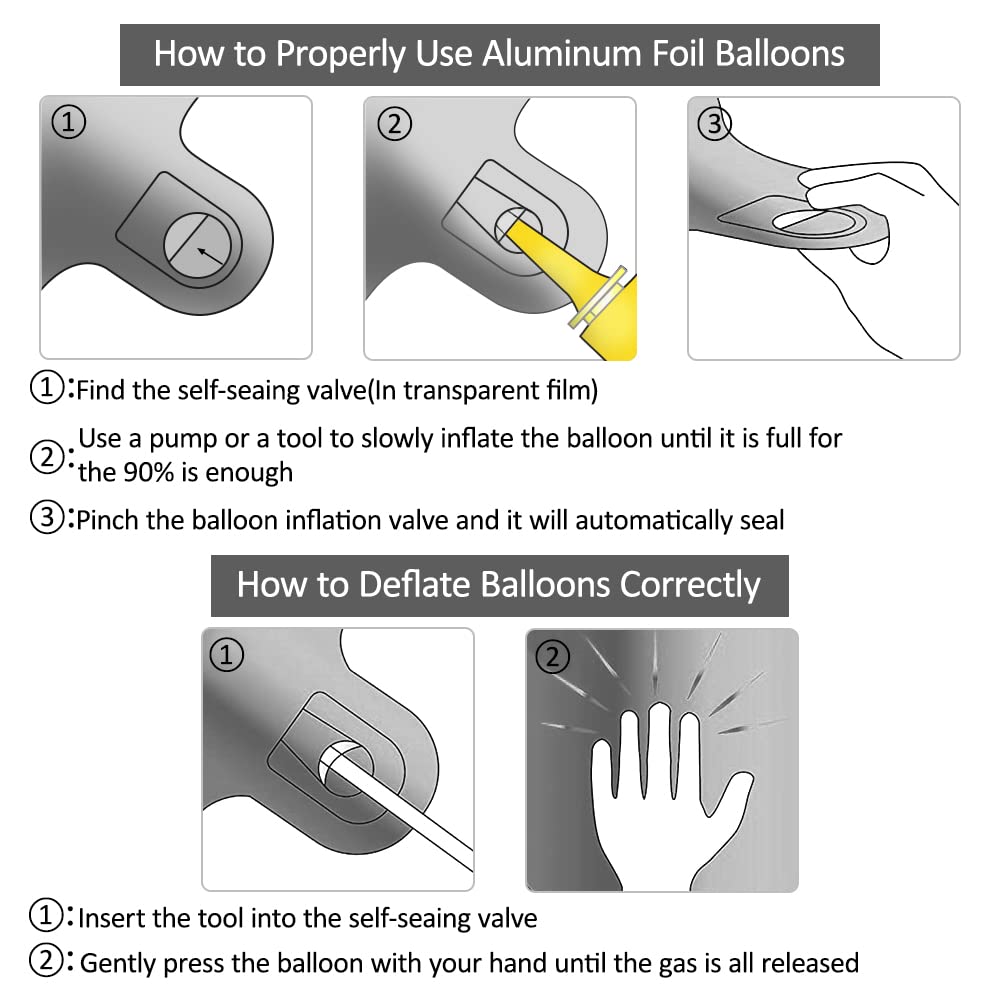 How to Properly Use Aluminum Foil Balloons

①

②

③

①:Find the self-seaing valve(In transparent film)

②:Use a pump or a tool to slowly inflate the balloon until it is full for the 90% is enough

③:Pinch the balloon inflation valve and it will automatically seal

How to Deflate Balloons Correctly

①

②

①:Insert the tool into the self-seaing valve

②: Gently press the balloon with your hand until the gas is all released