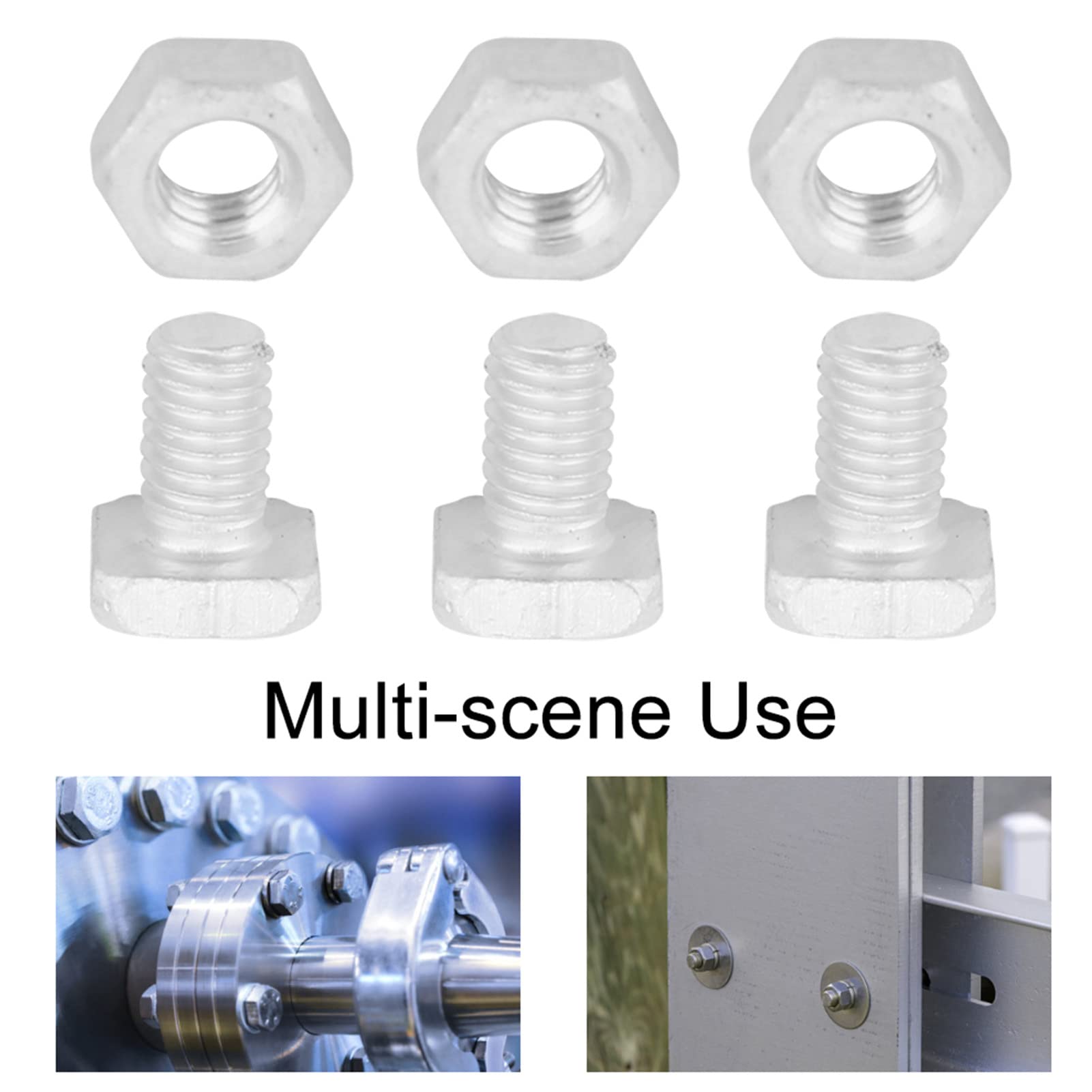 Multi-scene Use