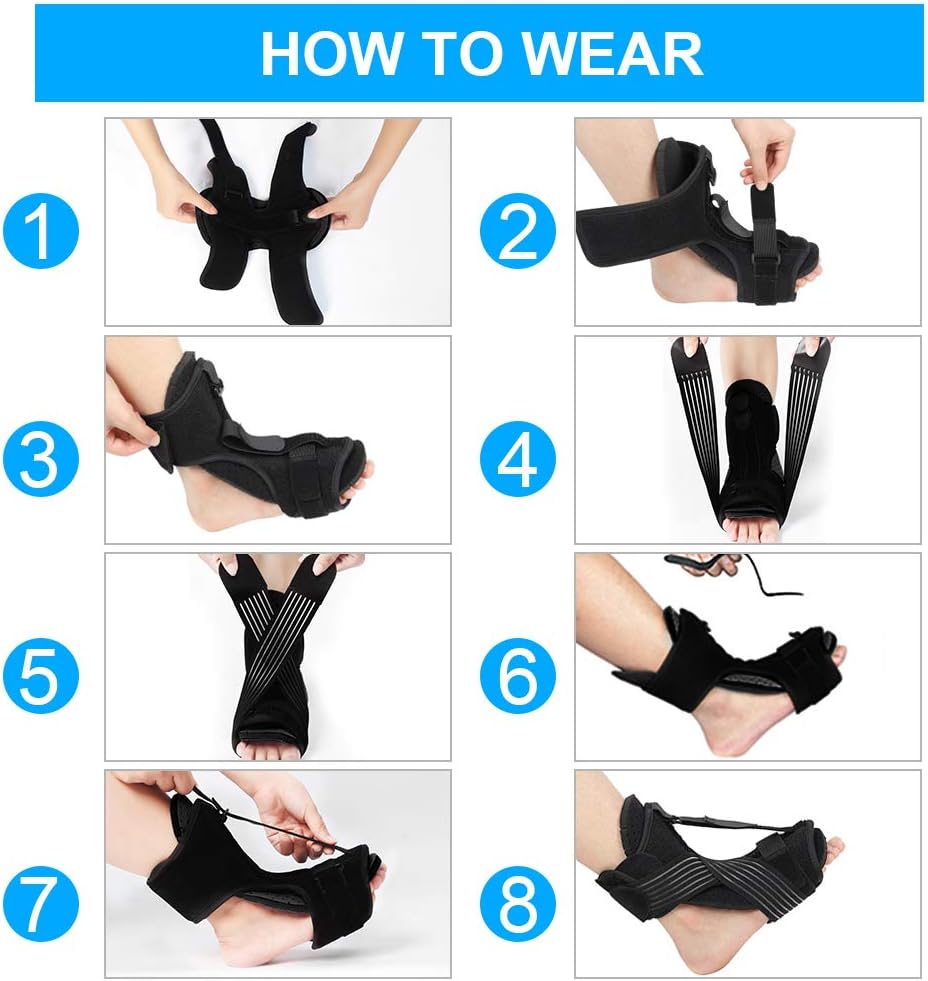 HOW TO WEAR

1

2

3

4

5

6

7

8