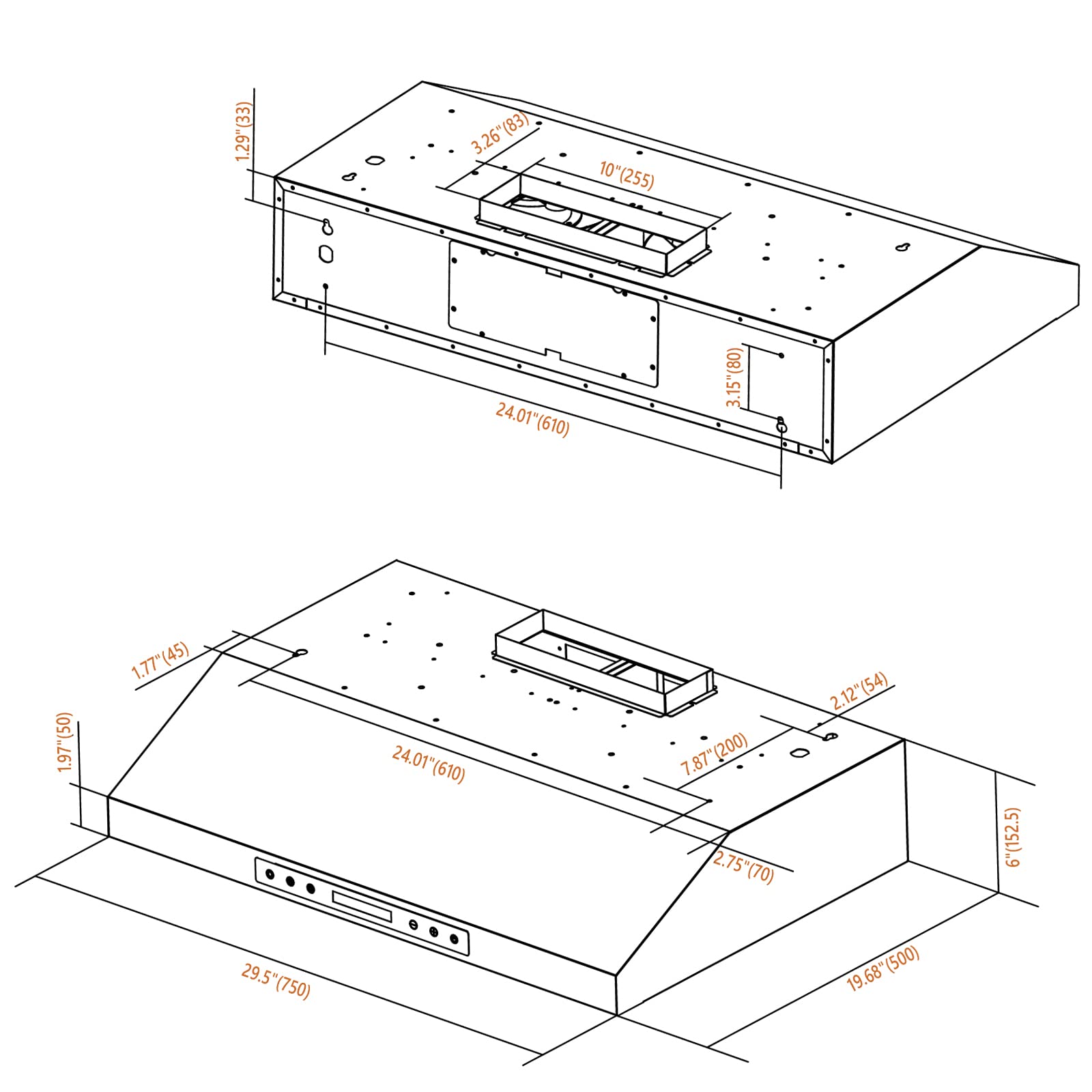 1.29"(33)
3.26"(83)
10"(255)
3.15"(80)
24.01"(610)

1.77"(45)
2.12"(54)
1.97"(50)
24.01"(610)
7.87"(200)
2.75"(70)
6"(152.5)
29.5"(750)
19.68"(500)