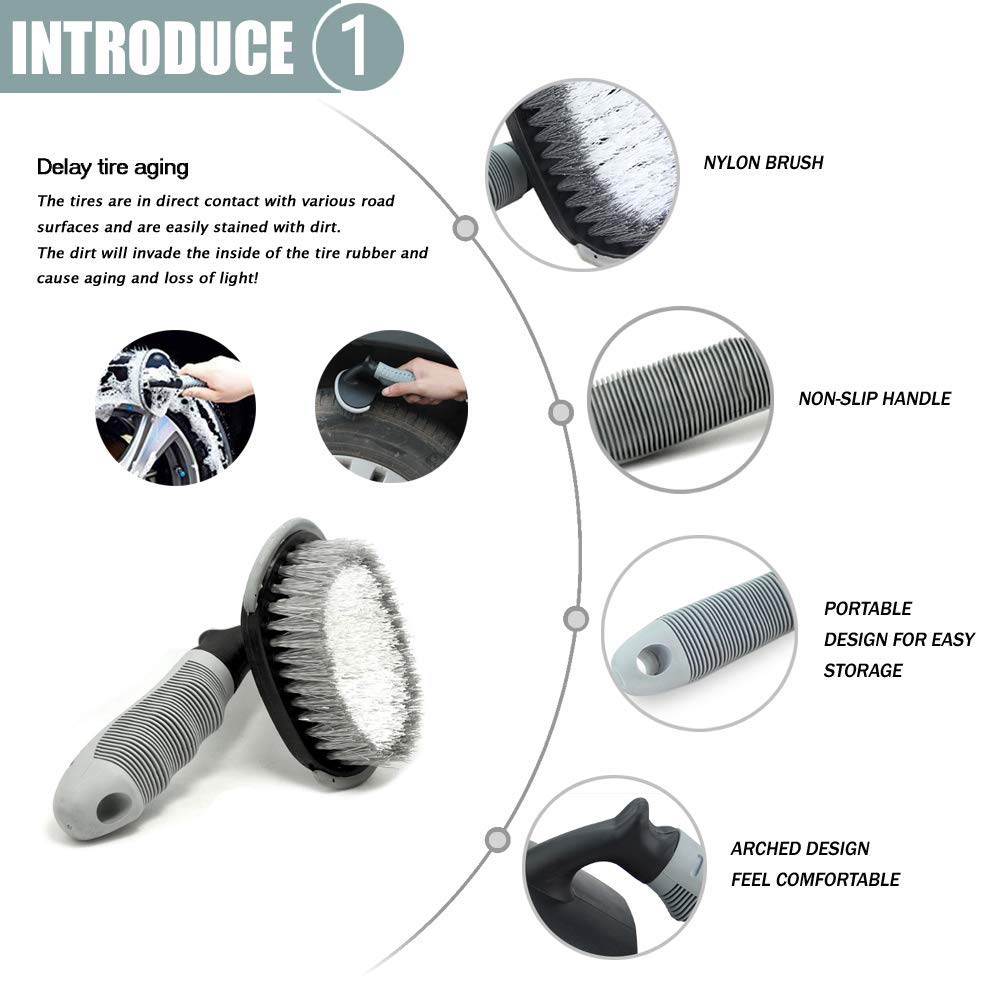 INTRODUCE 1

Delay tire aging

The tires are in direct contact with various road surfaces and are easily stained with dirt.
The dirt will invade the inside of the tire rubber and cause aging and loss of light!

NYLON BRUSH

NON-SLIP HANDLE

PORTABLE DESIGN FOR EASY STORAGE

ARCHED DESIGN FEEL COMFORTABLE