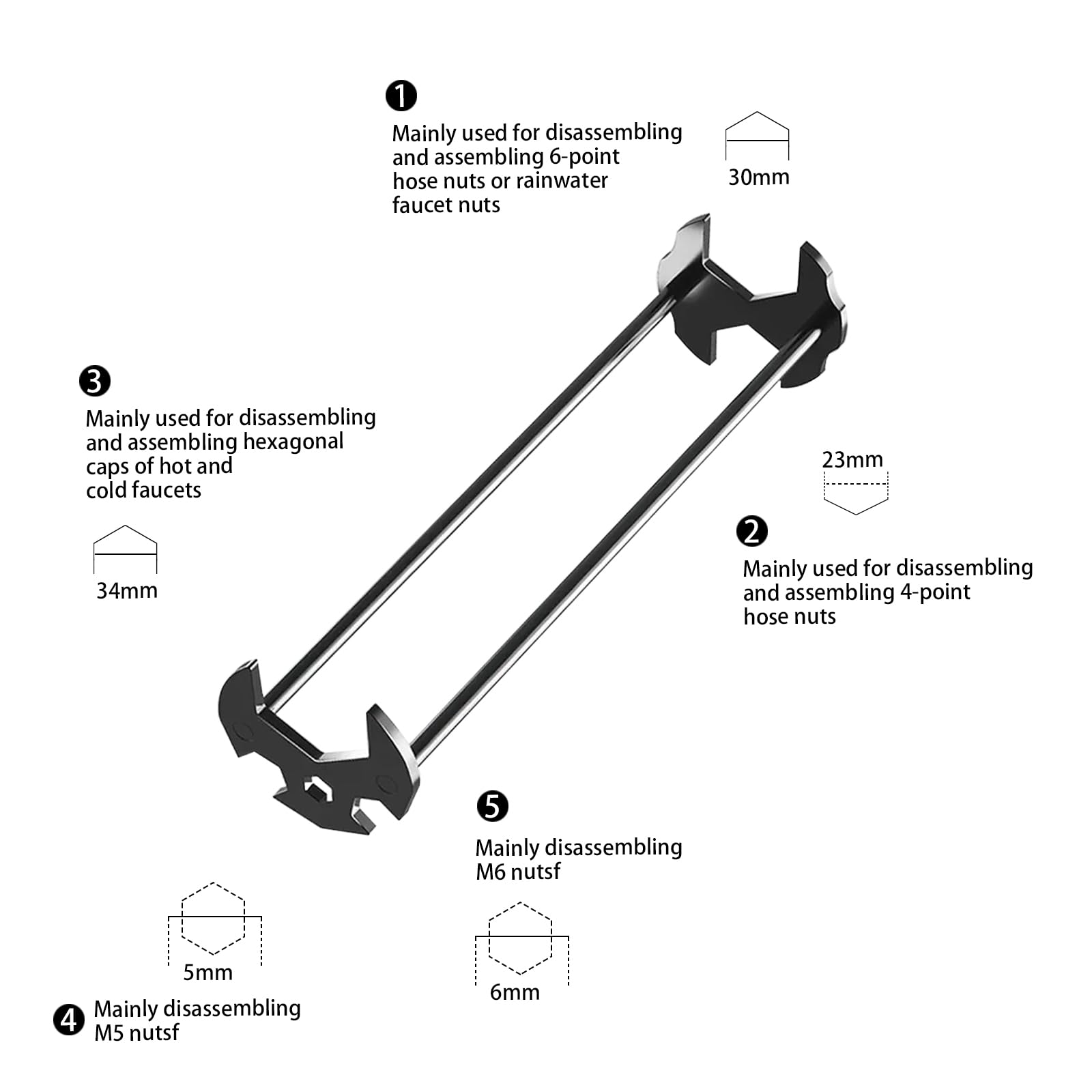 ❶

Mainly used for disassembling and assembling 6-point hose nuts or rainwater faucet nuts

30mm

❸

Mainly used for disassembling and assembling hexagonal caps of hot and cold faucets

34mm

23mm

❷

Mainly used for disassembling and assembling 4-point hose nuts

❺

Mainly disassembling M6 nutsf

6mm

5mm

❹ Mainly disassembling M5 nutsf