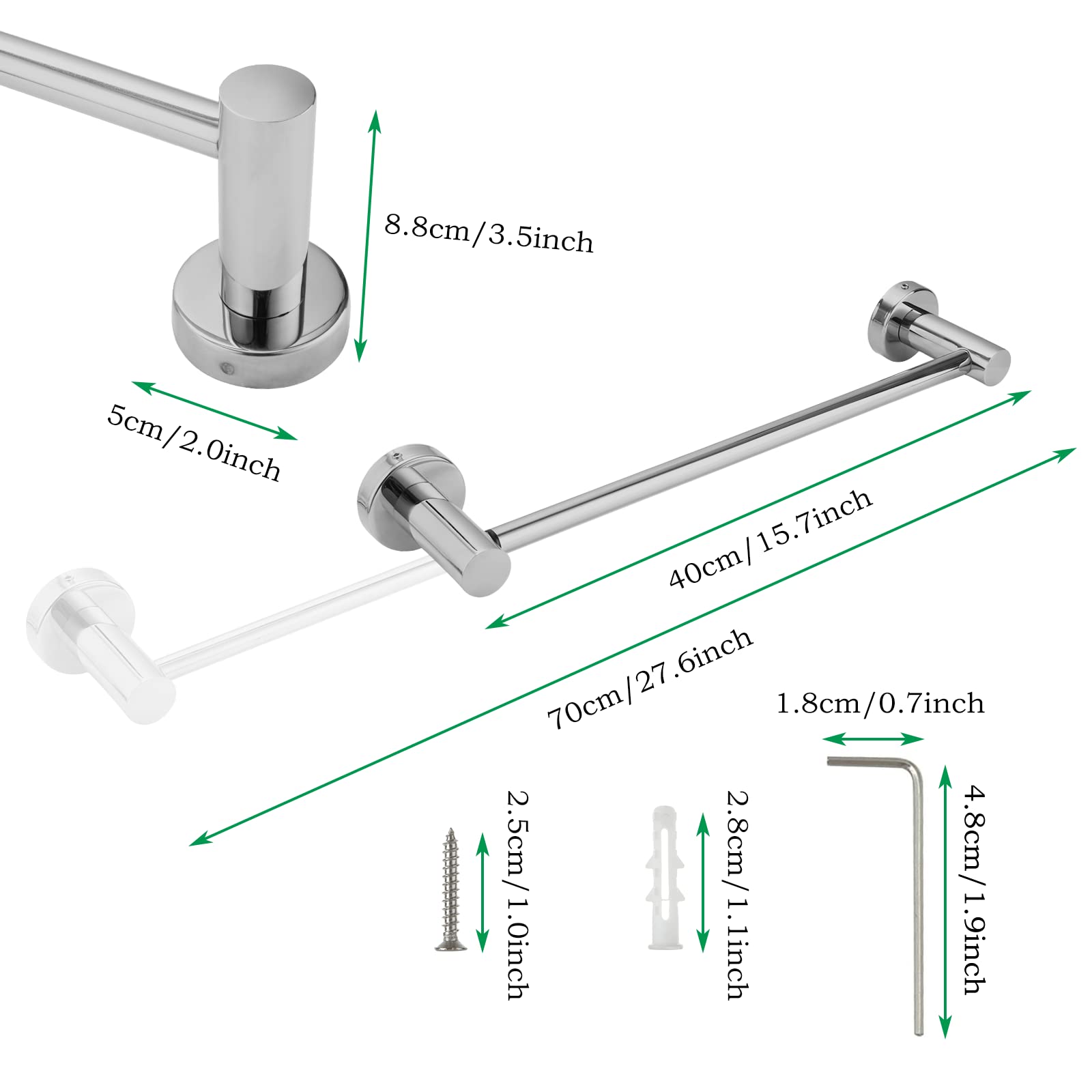 8.8cm/3.5inch

5cm/2.0inch

40cm/15.7inch

70cm/27.6inch

1.8cm/0.7inch

2.5cm/1.0inch

2.8cm/1.1inch

4.8cm/1.9inch