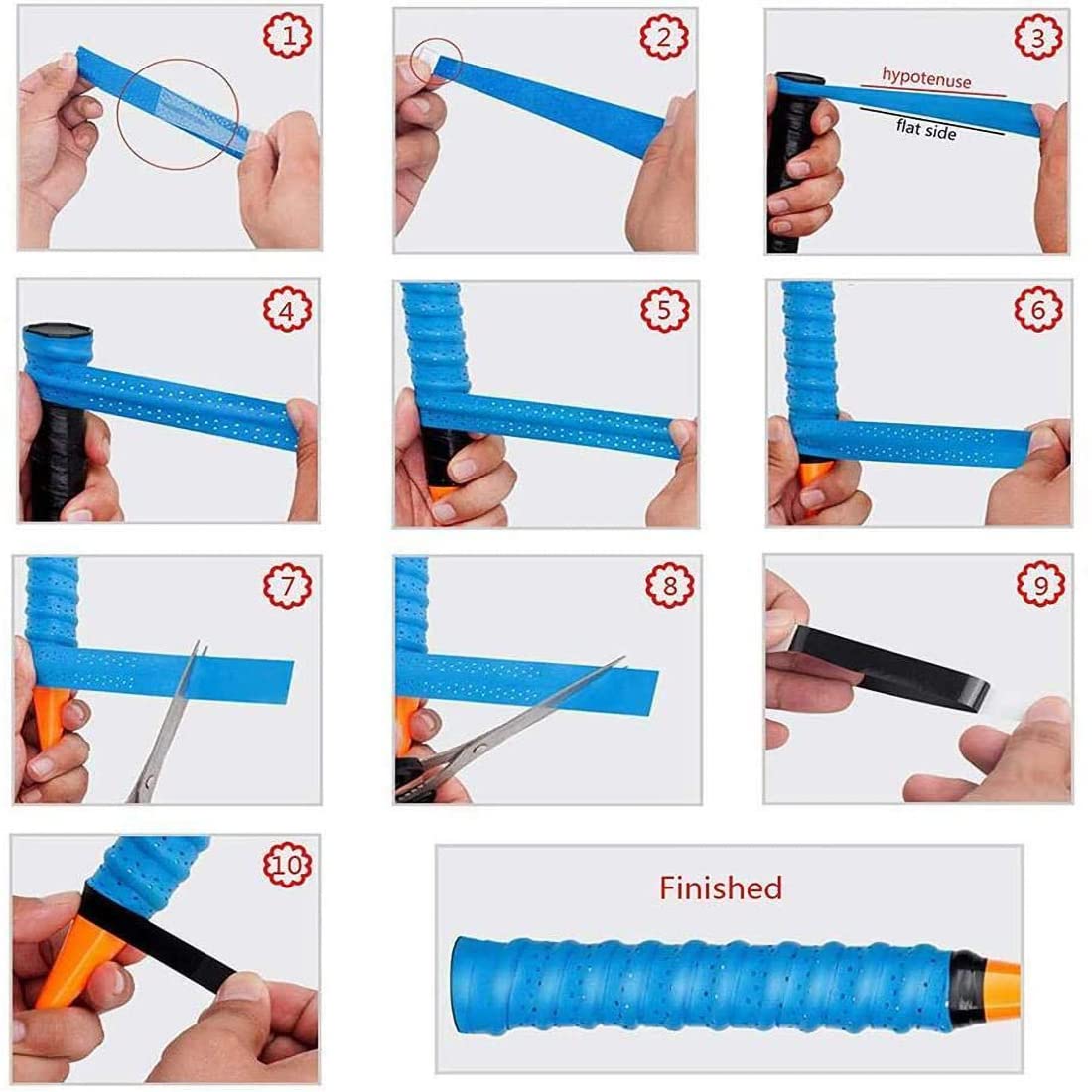 1

2

3

hypotenuse

flat side

4

5

6

7

8

9

10

Finished