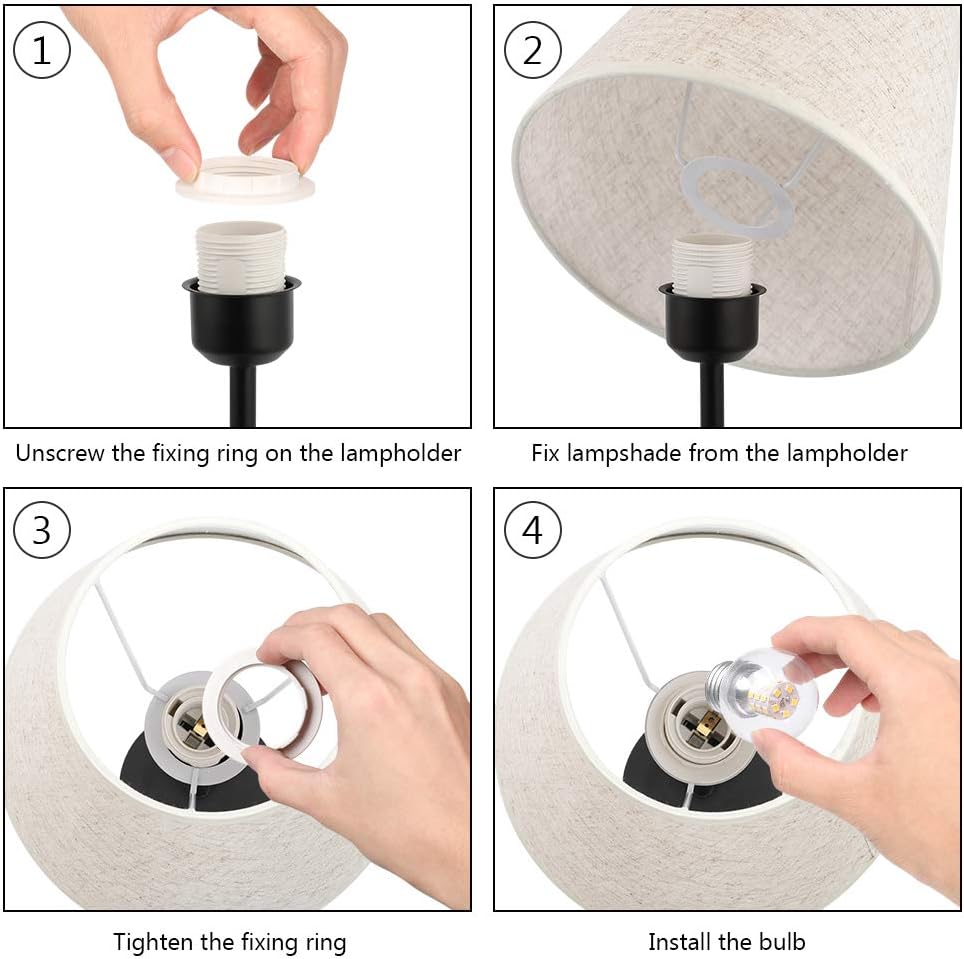 1

Unscrew the fixing ring on the lampholder

2

Fix lampshade from the lampholder

3

Tighten the fixing ring

4

Install the bulb