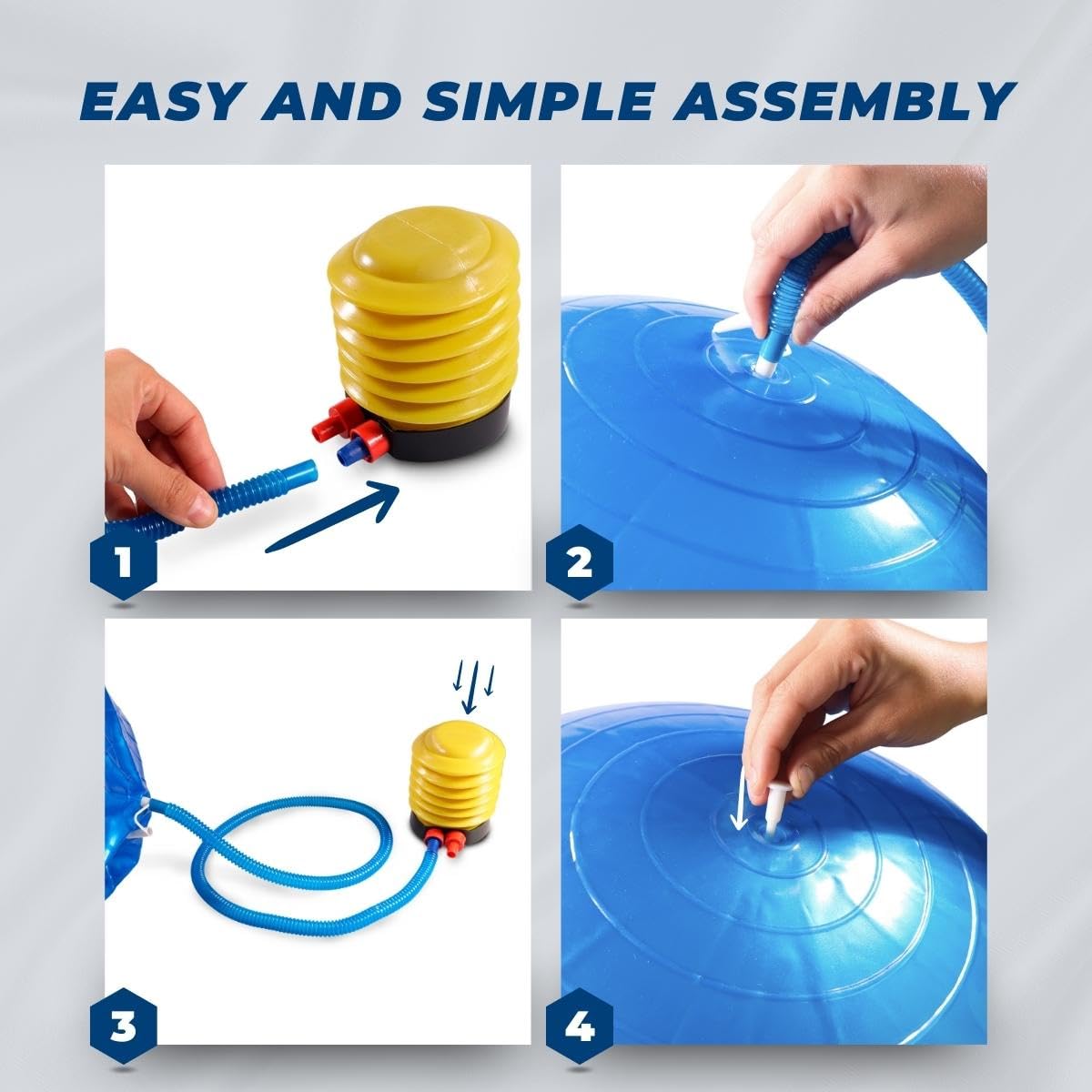 EASY AND SIMPLE ASSEMBLY

1

2

3

4