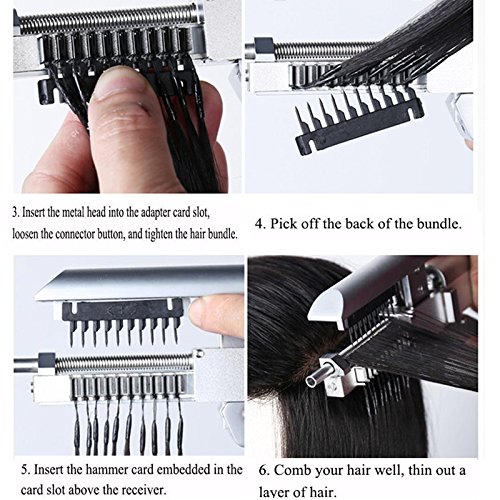 3. Insert the metal head into the adapter card slot, loosen the connector button, and tighten the hair bundle.

4. Pick off the back of the bundle.

5. Insert the hammer card embedded in the card slot above the receiver.

6. Comb your hair well, thin out a layer of hair.