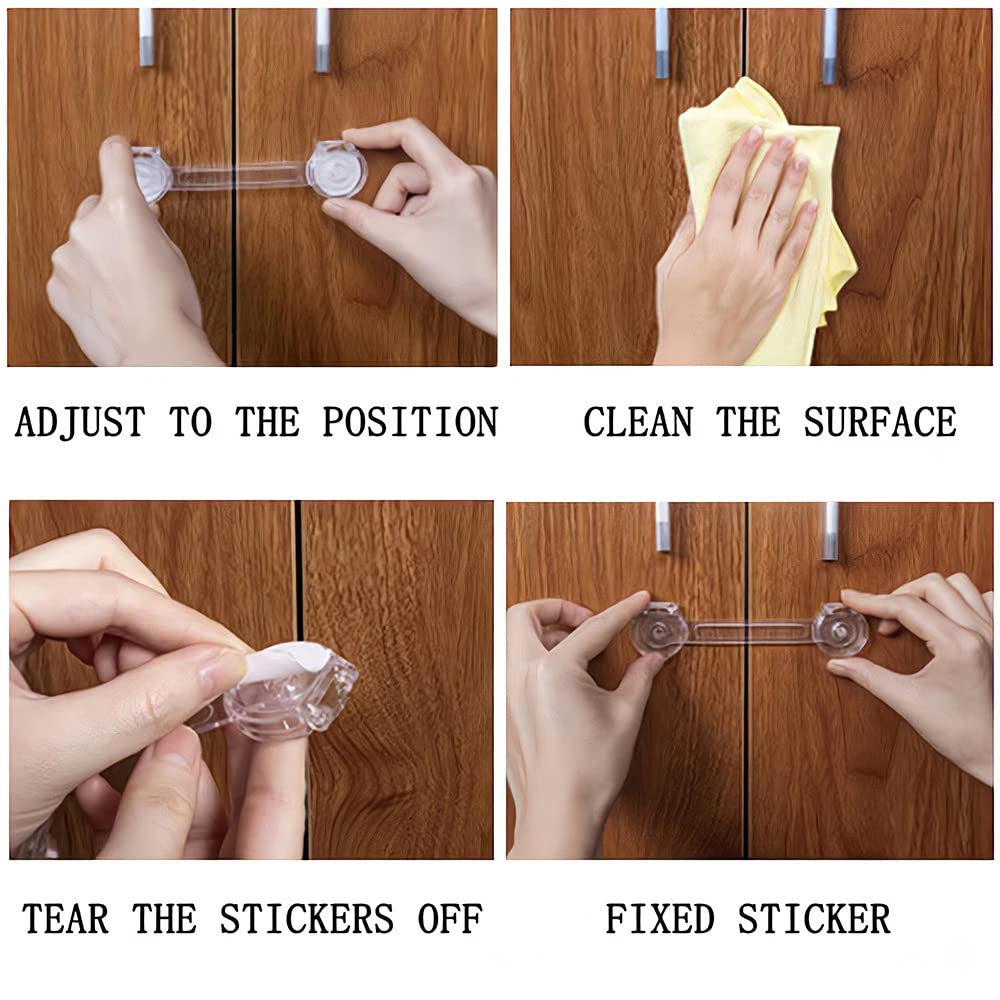 ADJUST TO THE POSITION

CLEAN THE SURFACE

TEAR THE STICKERS OFF

FIXED STICKER