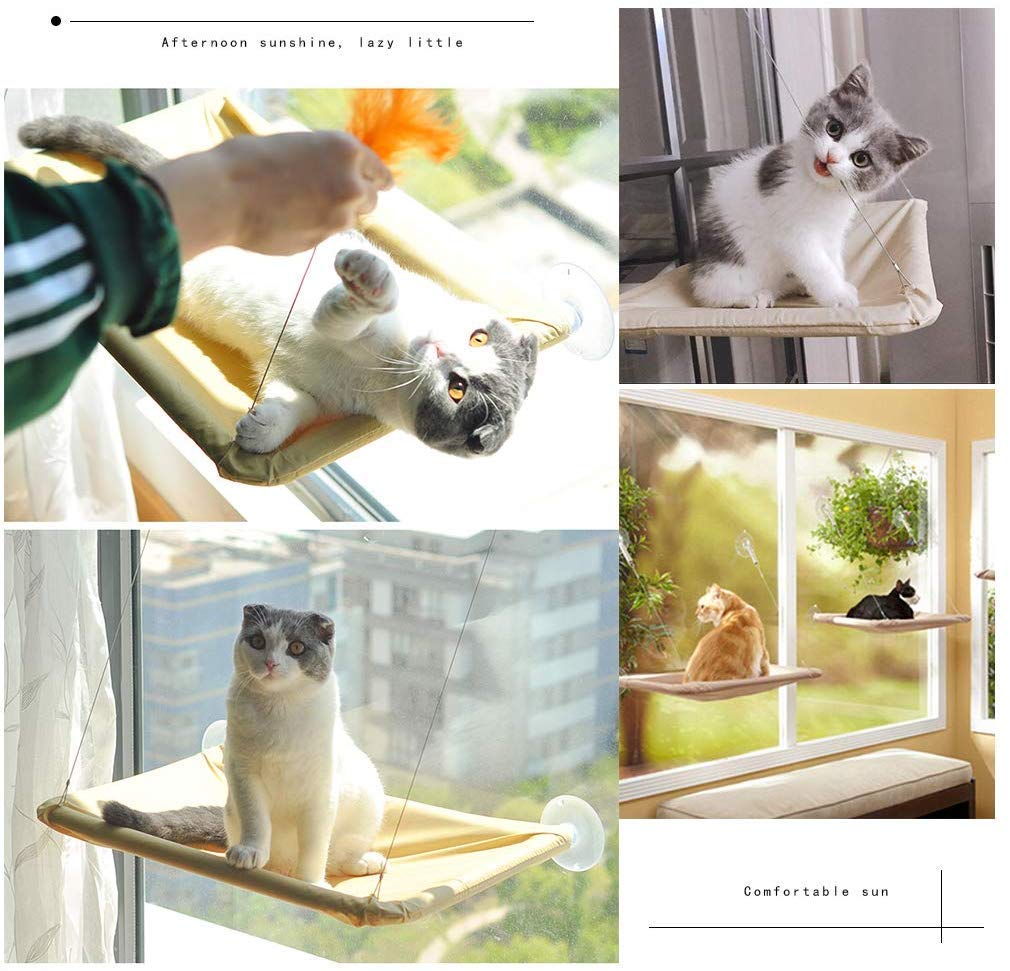 Afternoon sunshine, lazy little

Comfortable sun