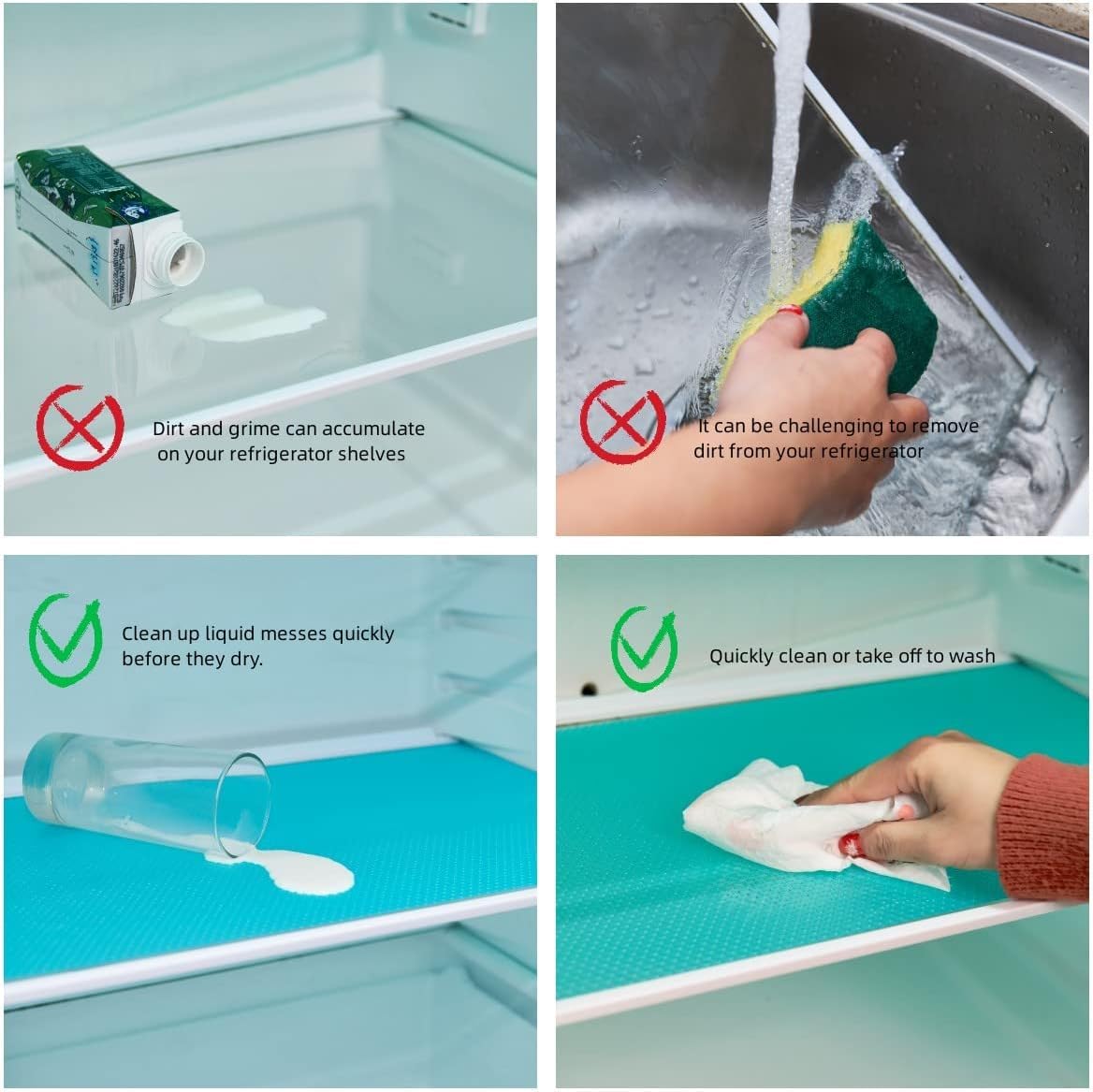 Dirt and grime can accumulate on your refrigerator shelves

It can be challenging to remove dirt from your refrigerator

Clean up liquid messes quickly before they dry.

Quickly clean or take off to wash