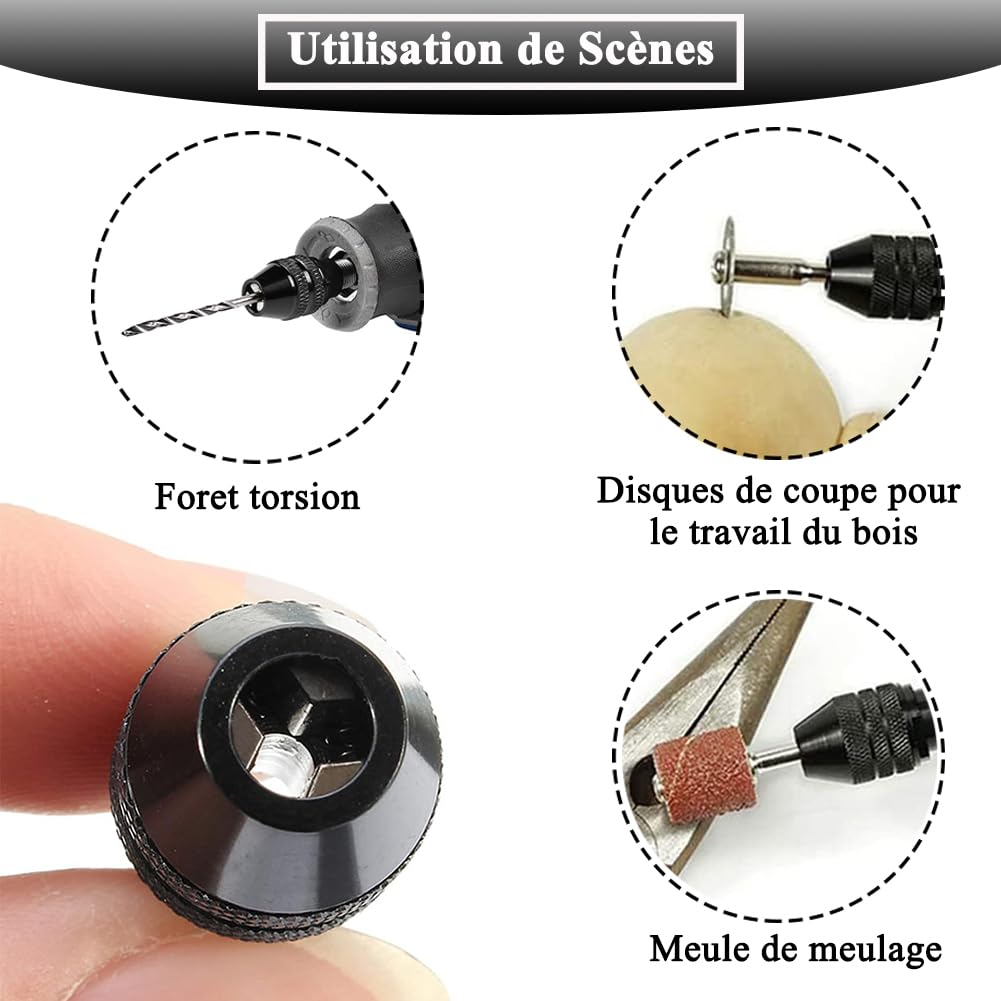 Utilisation de Scènes

Foret torsion

Disques de coupe pour le travail du bois

Meule de meulage